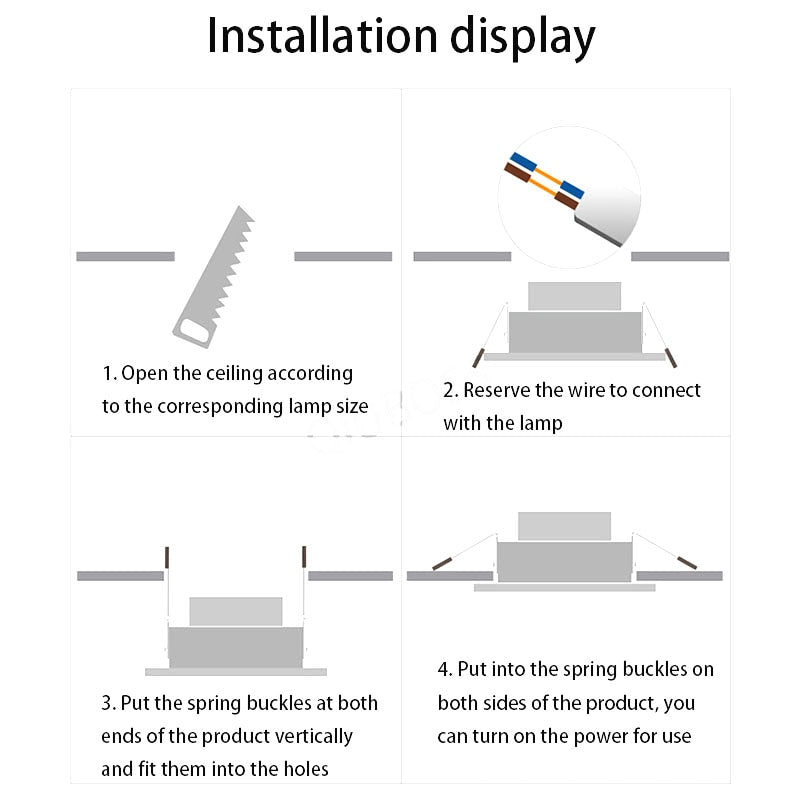 Installation display

1. Open the ceiling according to the corresponding lamp size

2. Reserve the wire to connect with the lamp

3. Put the spring buckles at both ends of the product vertically and fit them into the holes

4. Put into the spring buckles on both sides of the product, you can turn on the power for use