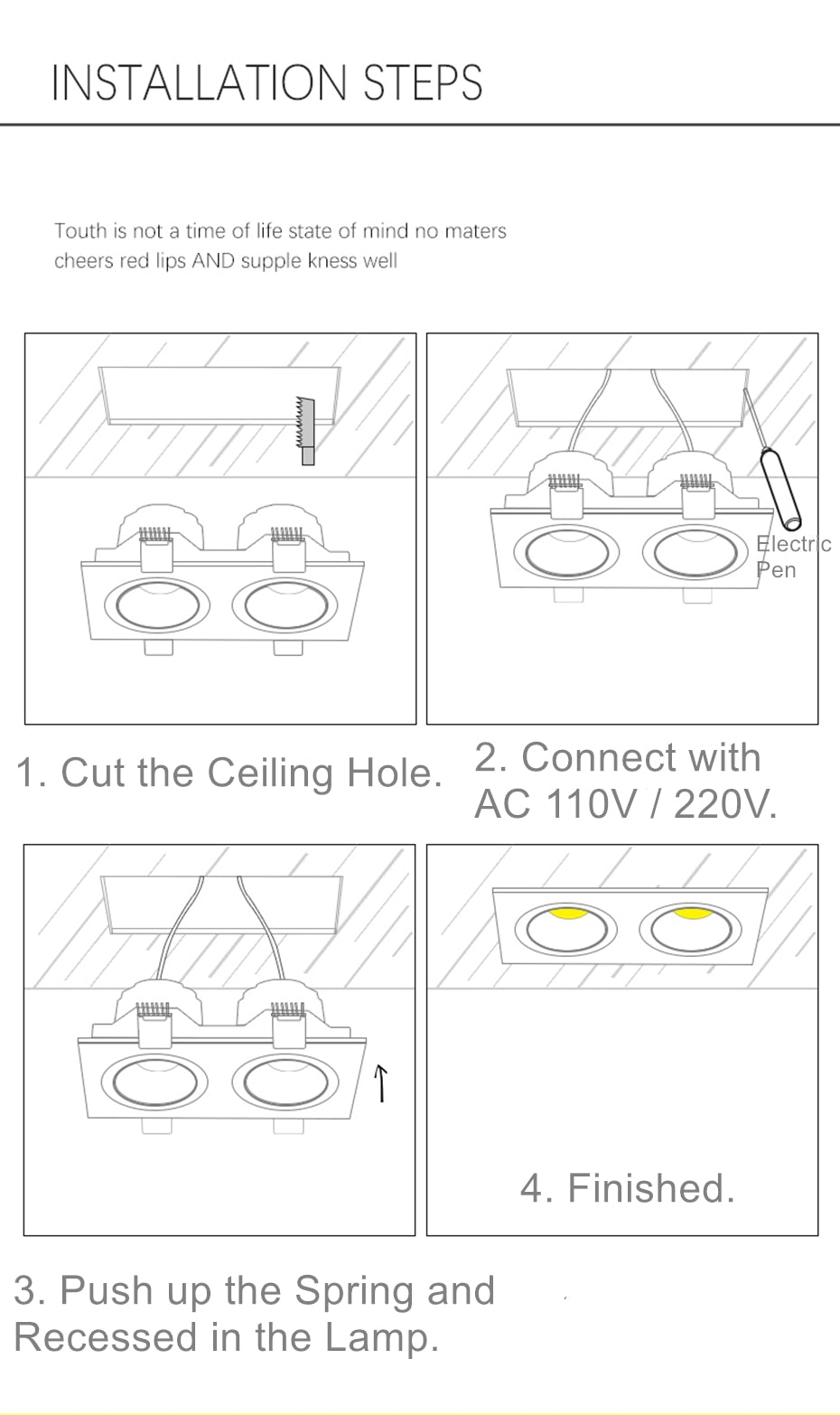 INSTALLATION STEPS

Touth is not a time of life state of mind no maters cheers red lips AND supple kness well

Electric Pen

1. Cut the Ceiling Hole.

2. Connect with AC 110V / 220V.

4. Finished.

3. Push up the Spring and Recessed in the Lamp.