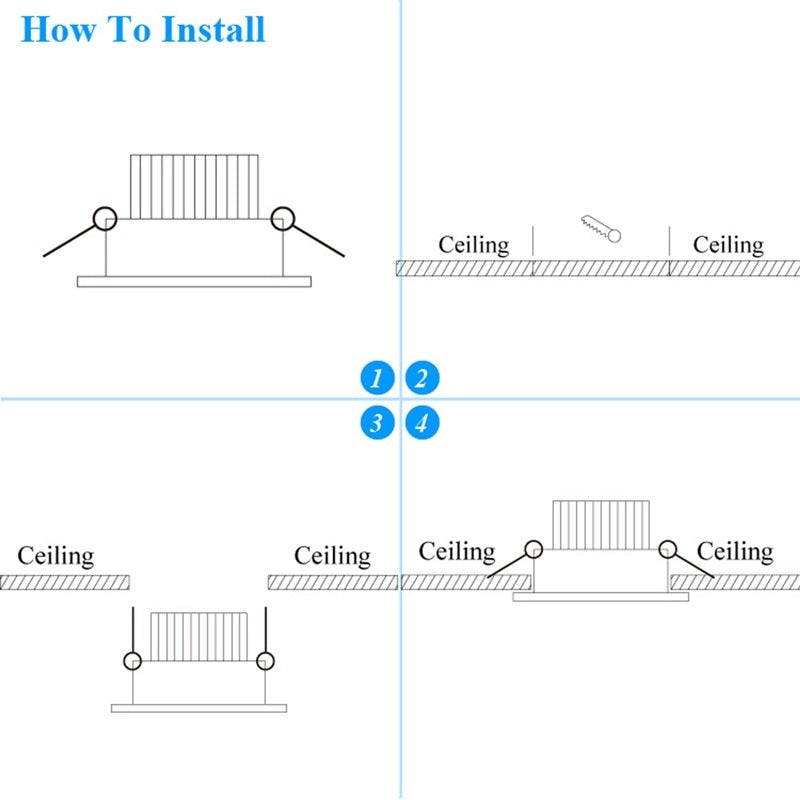 How To Install

Ceiling

Ceiling

1

2

3

4

Ceiling

Ceiling

Ceiling

Ceiling