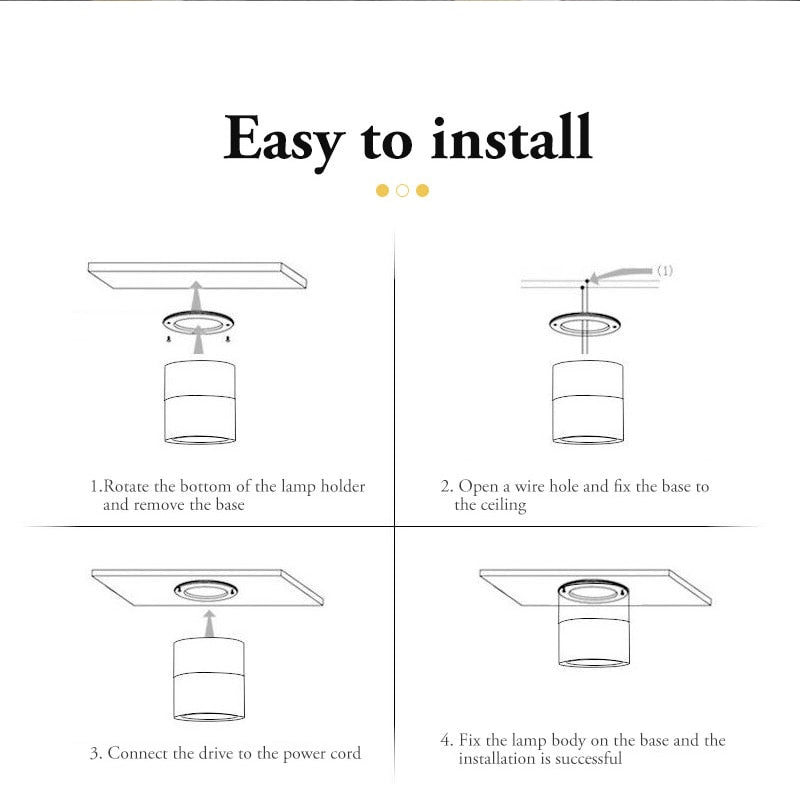 Easy to install

(1)

1.Rotate the bottom of the lamp holder and remove the base

2. Open a wire hole and fix the base to the ceiling

3. Connect the drive to the power cord

4. Fix the lamp body on the base and the installation is successful