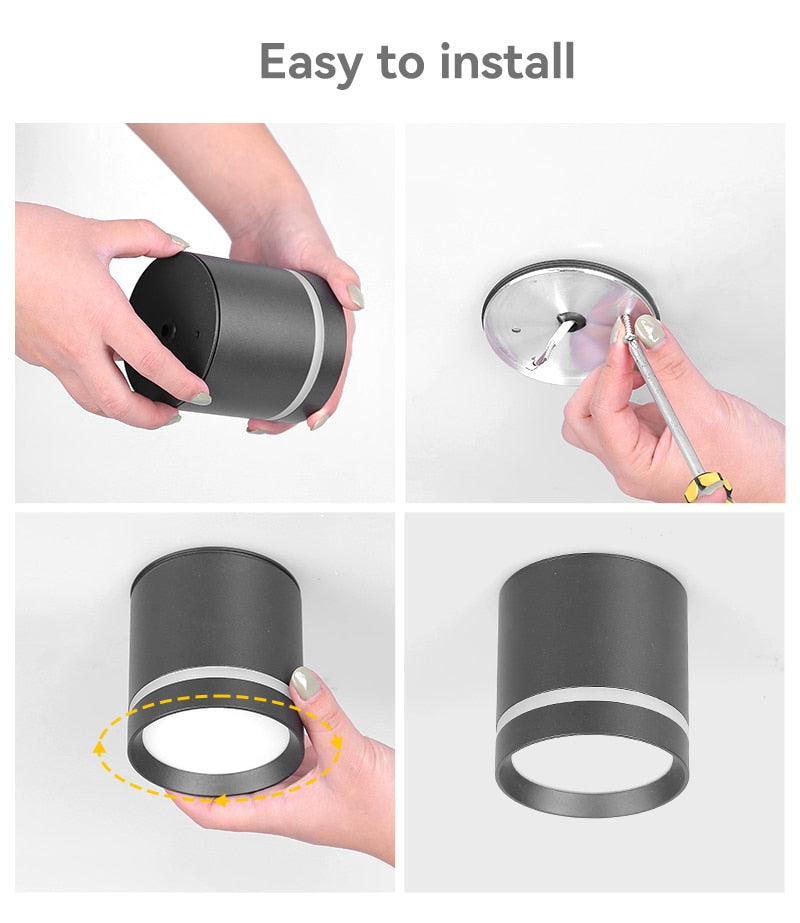 Easy to install