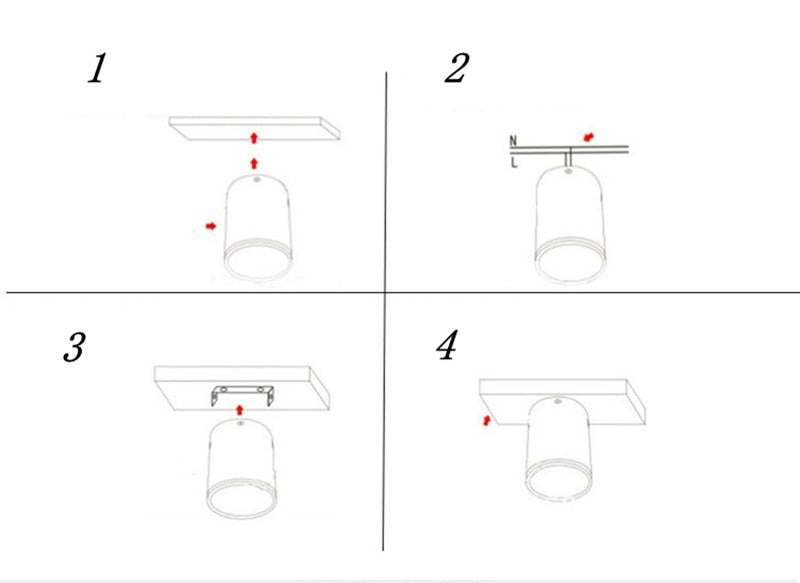 1

2

N
L

3

4