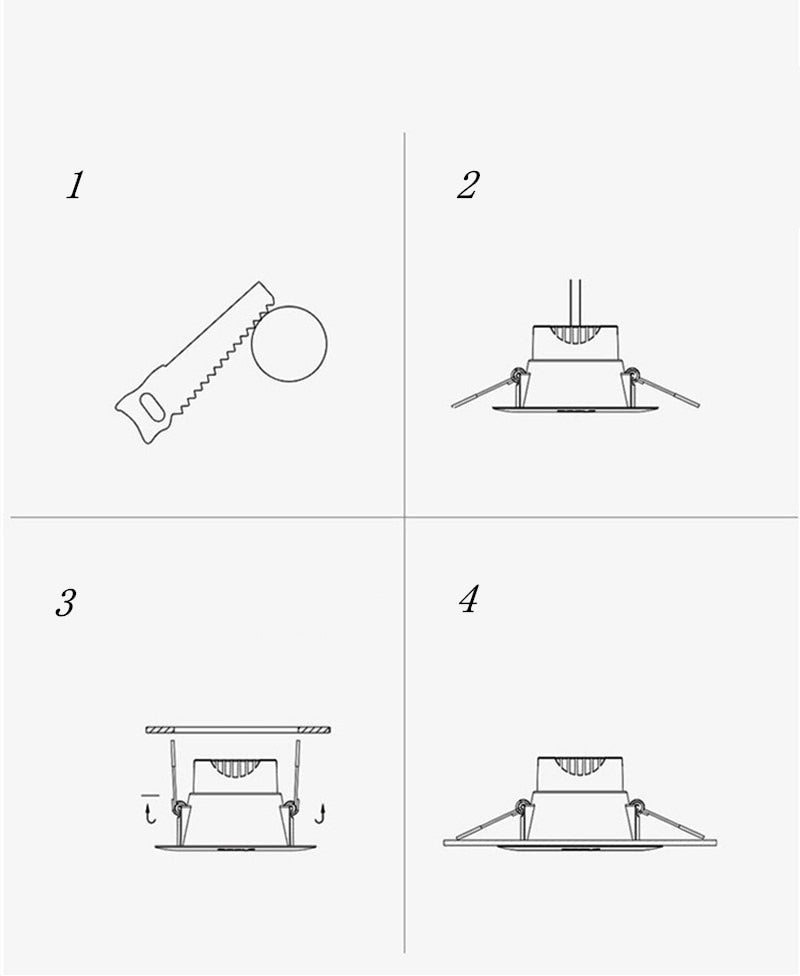 1

2

3

4