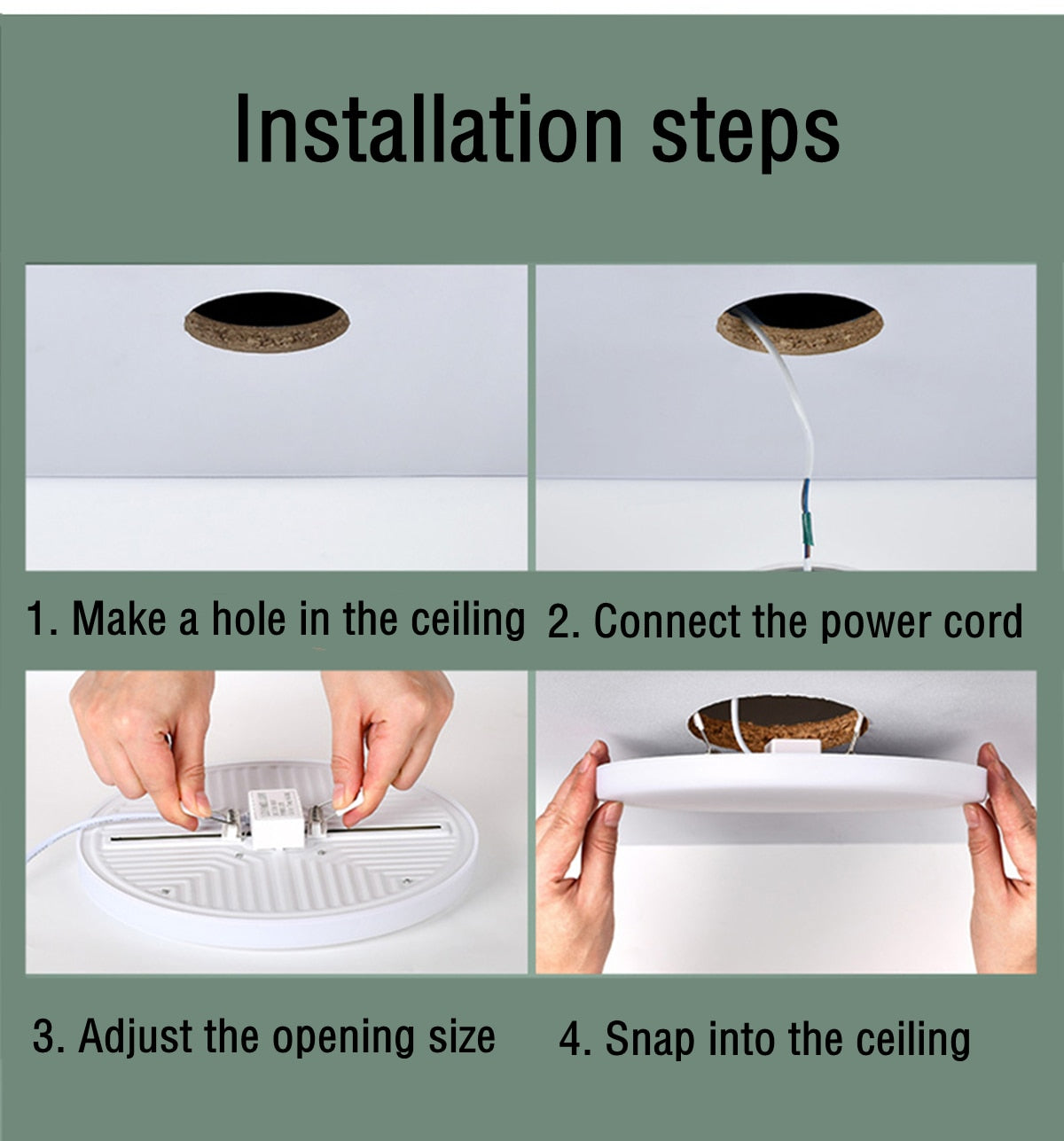 Installation steps

1. Make a hole in the ceiling

2. Connect the power cord

3. Adjust the opening size

4. Snap into the ceiling