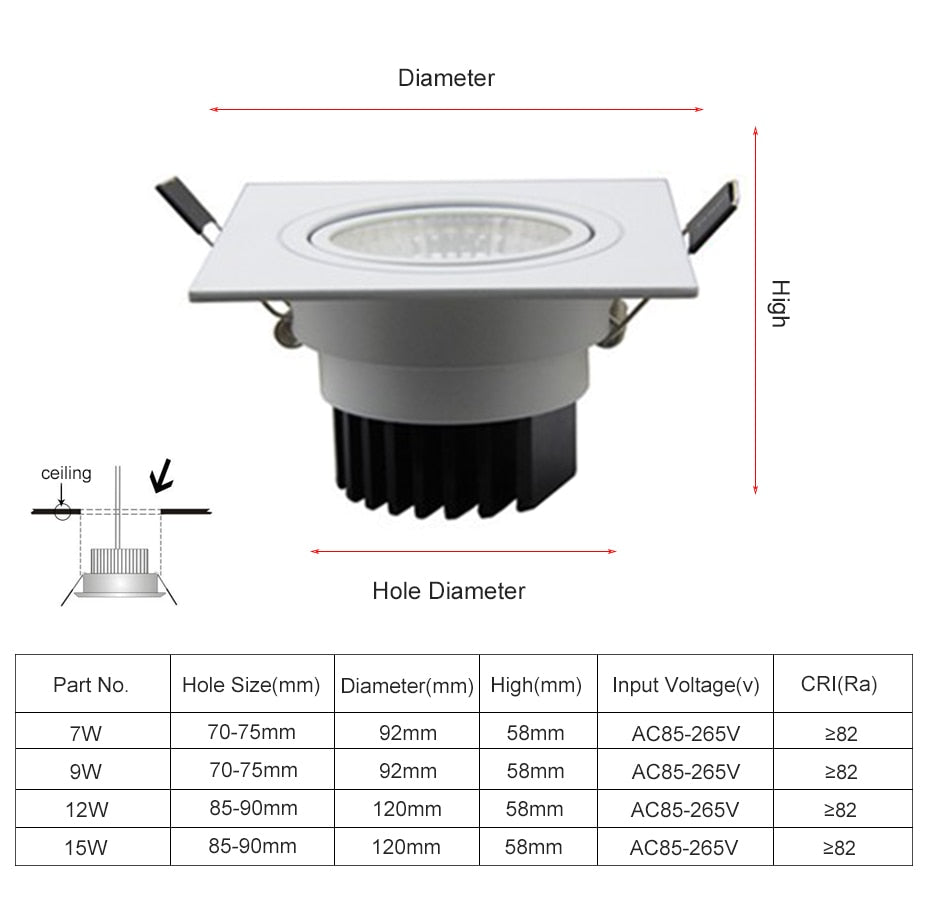 Diameter

High

ceiling

Hole Diameter

| Part No. | Hole Size(mm) | Diameter(mm) | High(mm) | Input Voltage(v) | CRI(Ra) |
|---|---|---|---|---|---|
| 7W | 70-75mm | 92mm | 58mm | AC85-265V | ≥82 |
| 9W | 70-75mm | 92mm | 58mm | AC85-265V | ≥82 |
| 12W | 85-90mm | 120mm | 58mm | AC85-265V | ≥82 |
| 15W | 85-90mm | 120mm | 58mm | AC85-265V | ≥82 |