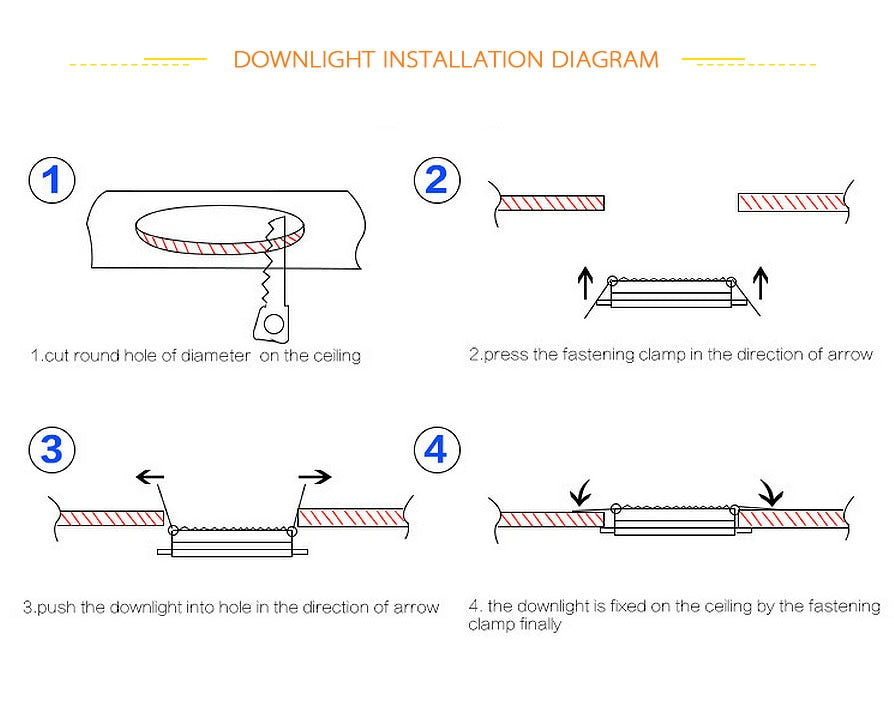 DOWNLIGHT INSTALLATION DIAGRAM

1

1.cut round hole of diameter  on the ceiling

2

2.press the fastening clamp in the direction of arrow

3

3.push the downlight into hole in the direction of arrow

4

4. the downlight is fixed on the ceiling by the fastening clamp finally