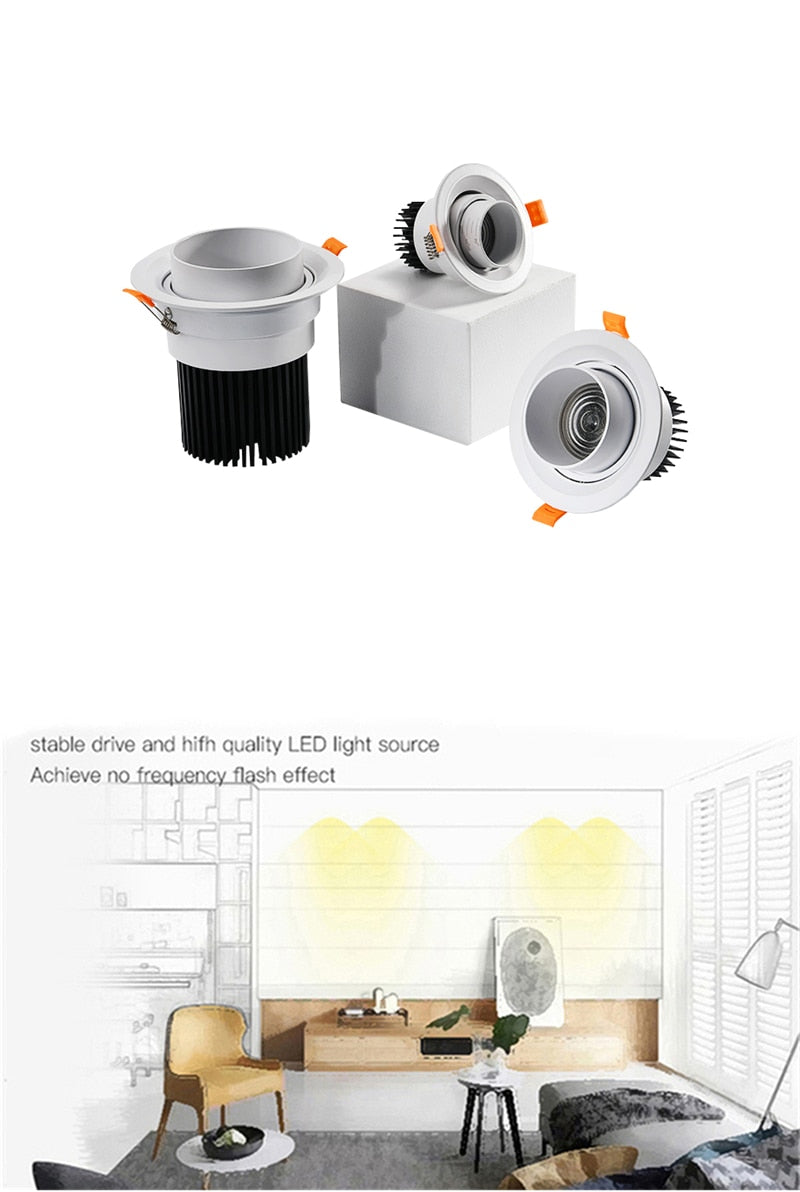 stable drive and hifh quality LED light source
Achieve no frequency flash effect