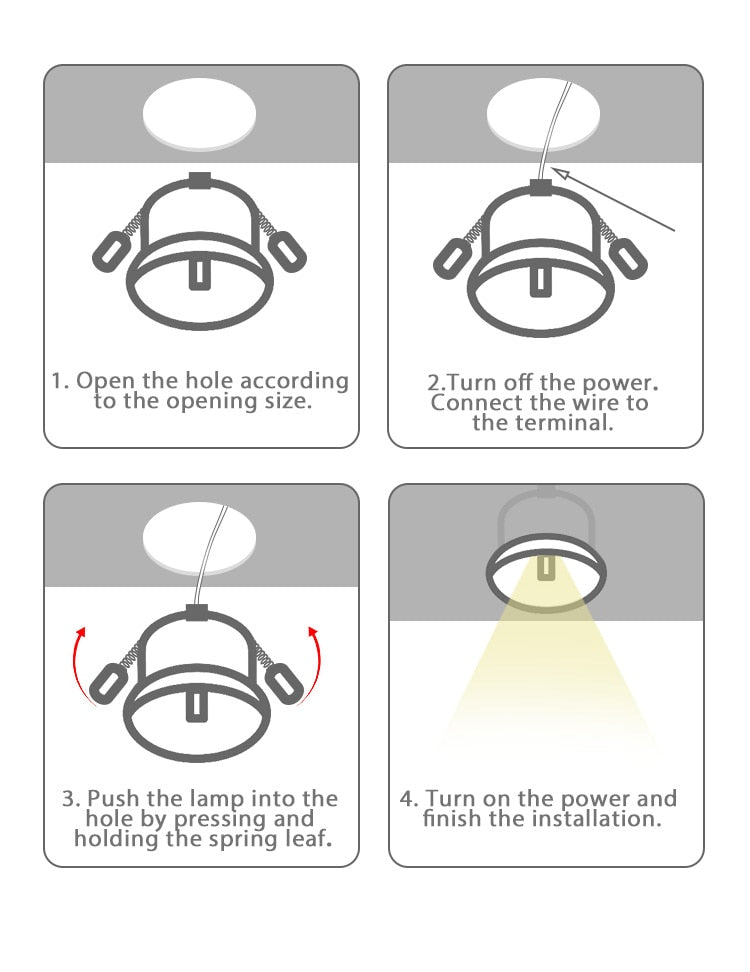 1. Open the hole according to the opening size.

2.Turn off the power. Connect the wire to the terminal.

3. Push the lamp into the hole by pressing and holding the spring leaf.

4. Turn on the power and finish the installation.