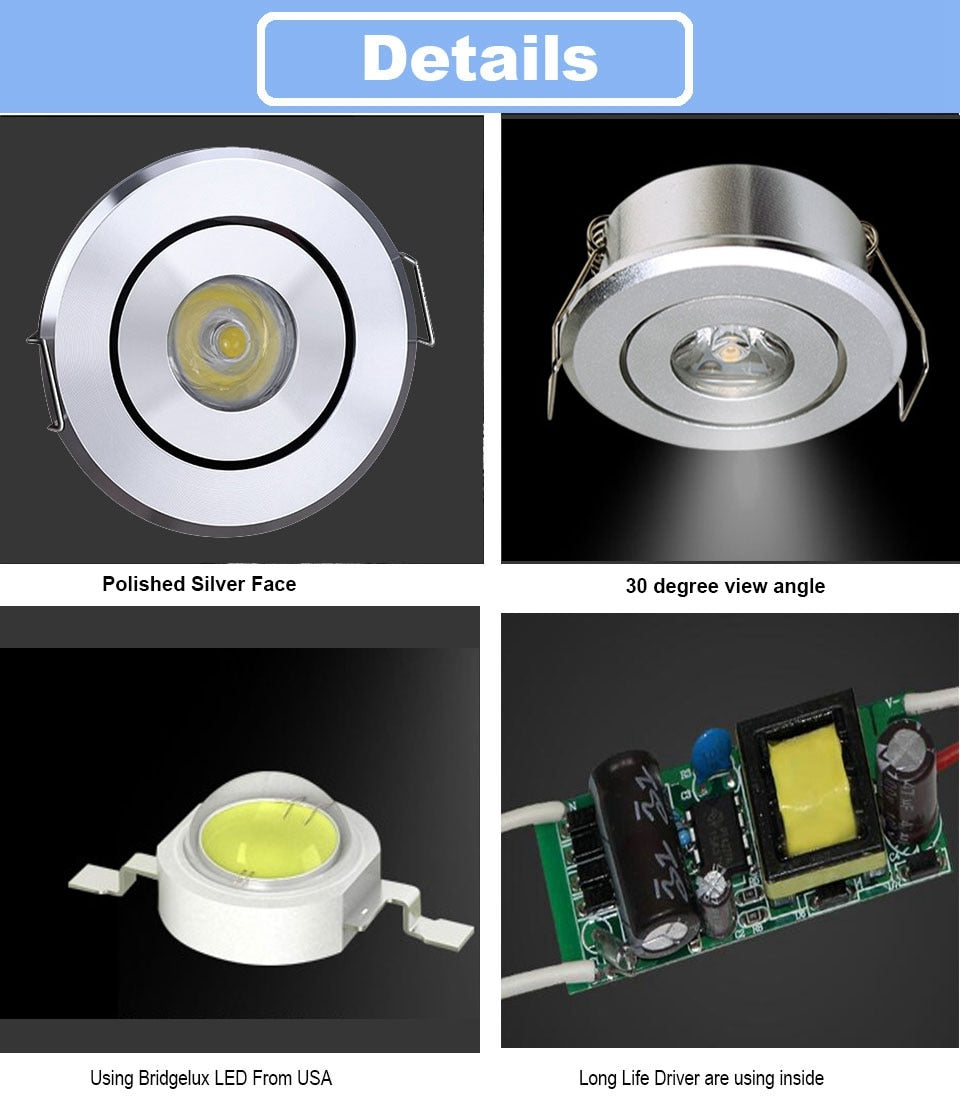 Details

Polished Silver Face

30 degree view angle

Using Bridgelux LED From USA

Long Life Driver are using inside