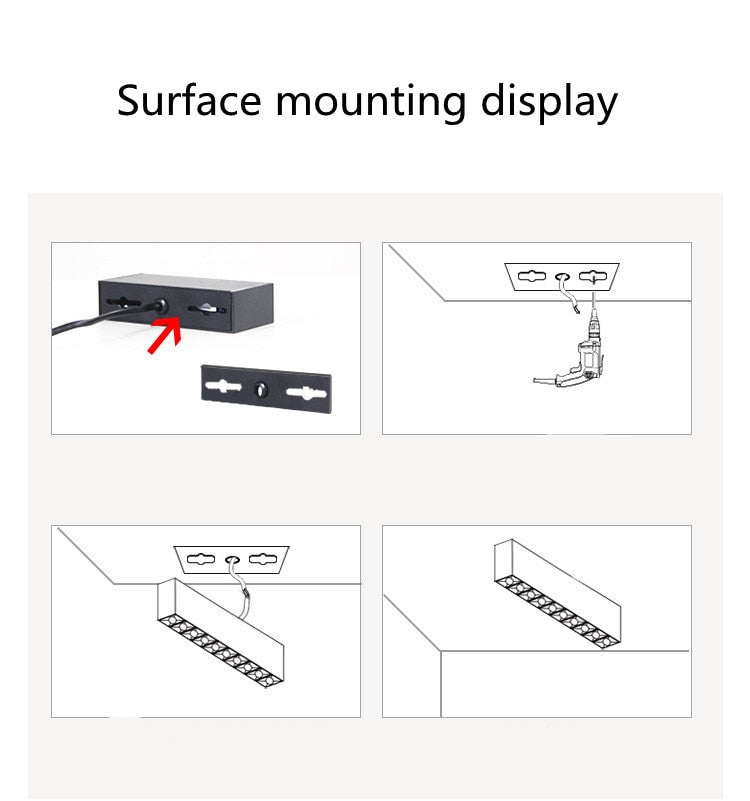 Surface mounting display