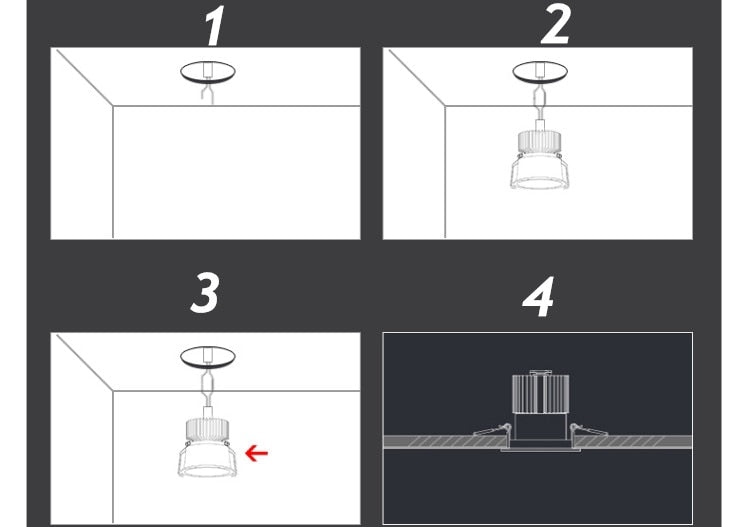 1

2

3

4