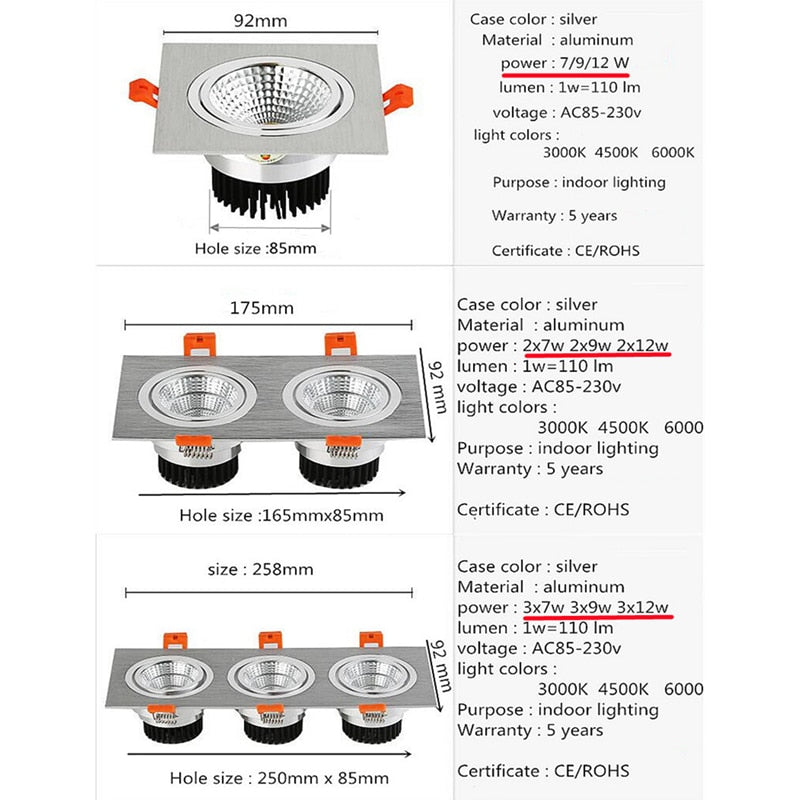 92mm

Hole size :85mm

Case color : silver
Material : aluminum
power : 7/9/12 W
lumen : 1w=110 lm
voltage : AC85-230v
light colors :
3000K 4500K 6000K
Purpose : indoor lighting
Warranty : 5 years
Certificate : CE/ROHS

175mm

92 mm

Hole size :165mmx85mm

Case color : silver
Material : aluminum
power : 2x7w 2x9w 2x12w
lumen : 1w=110 lm
voltage : AC85-230v
light colors :
3000K 4500K 6000
Purpose : indoor lighting
Warranty : 5 years

Certificate : CE/ROHS

size : 258mm

92 mm

Hole size : 250mm x 85mm

Case color : silver
Material : aluminum
power : 3x7w 3x9w 3x12w
lumen : 1w=110 lm
voltage : AC85-230v
light colors :
3000K 4500K 6000
Purpose : indoor lighting
Warranty : 5 years

Certificate : CE/ROHS