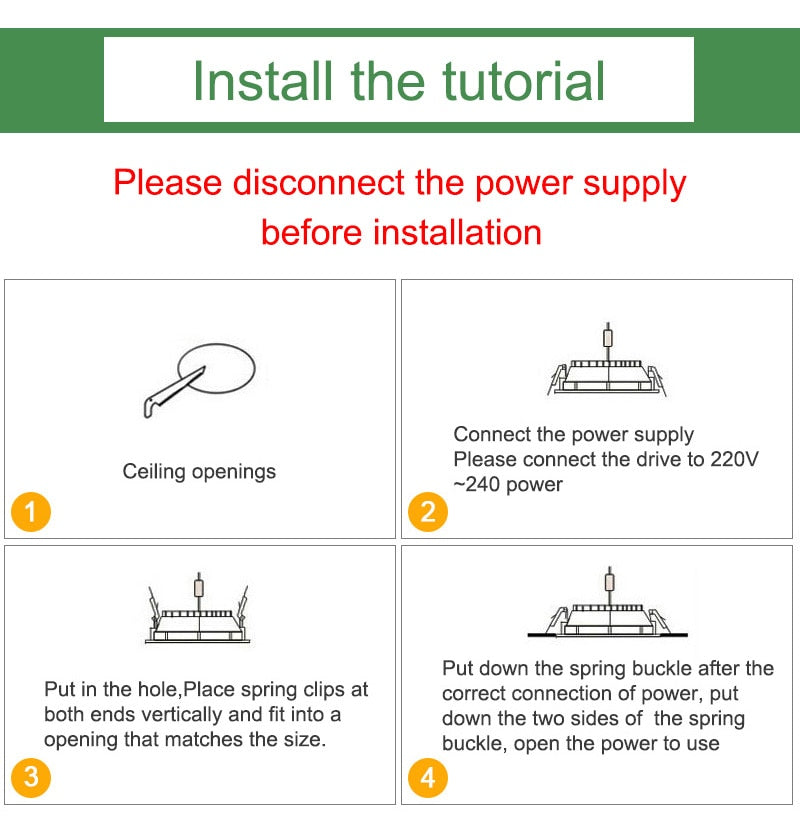 Install the tutorial

Please disconnect the power supply before installation

Ceiling openings

1

Connect the power supply
Please connect the drive to 220V ~240 power

2

Put in the hole,Place spring clips at both ends vertically and fit into a opening that matches the size.

3

Put down the spring buckle after the correct connection of power, put down the two sides of the spring buckle, open the power to use

4