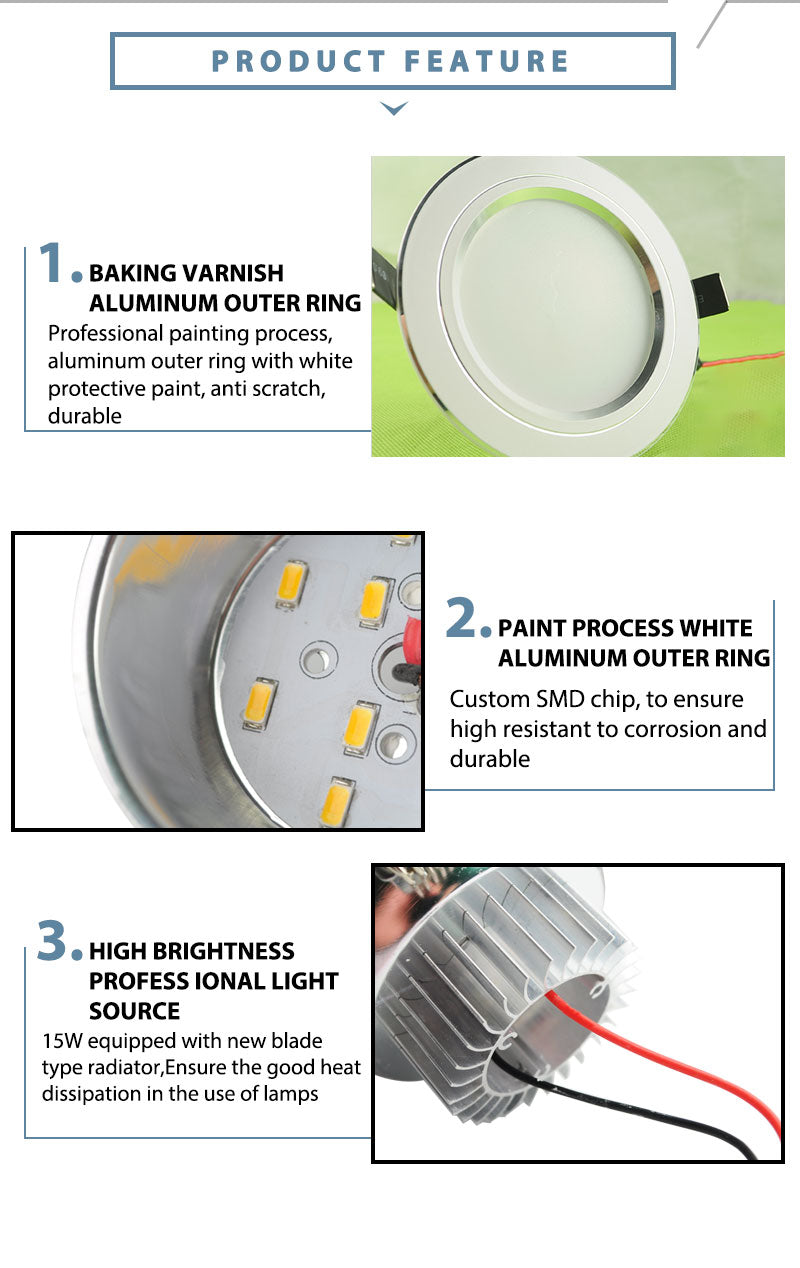 PRODUCT FEATURE

1. BAKING VARNISH ALUMINUM OUTER RING
Professional painting process, aluminum outer ring with white protective paint, anti scratch, durable

2. PAINT PROCESS WHITE ALUMINUM OUTER RING
Custom SMD chip, to ensure high resistant to corrosion and durable

3. HIGH BRIGHTNESS PROFESS IONAL LIGHT SOURCE
15W equipped with new blade type radiator,Ensure the good heat dissipation in the use of lamps