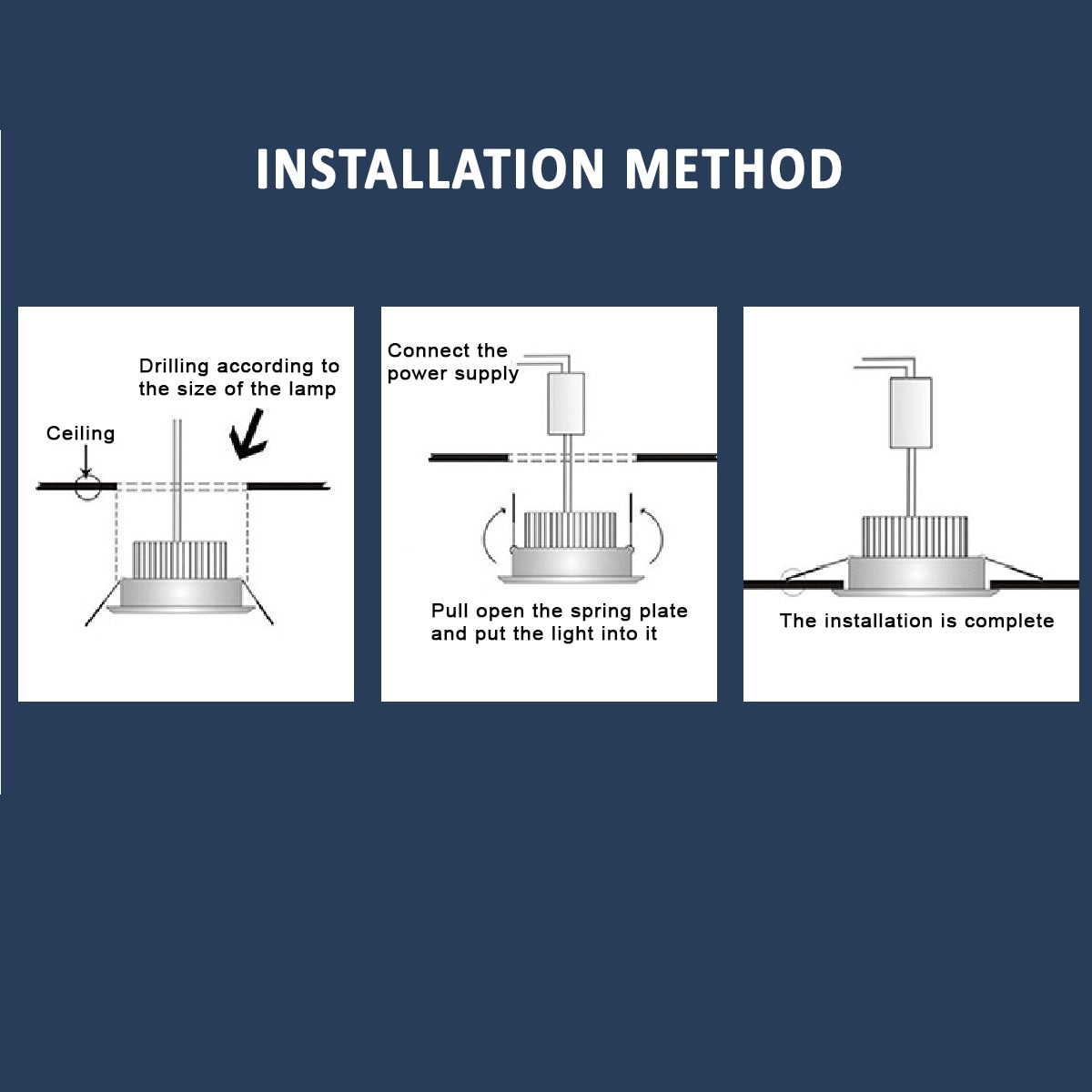 INSTALLATION METHOD

Drilling according to the size of the lamp

Ceiling

Connect the power supply

Pull open the spring plate and put the light into it

The installation is complete