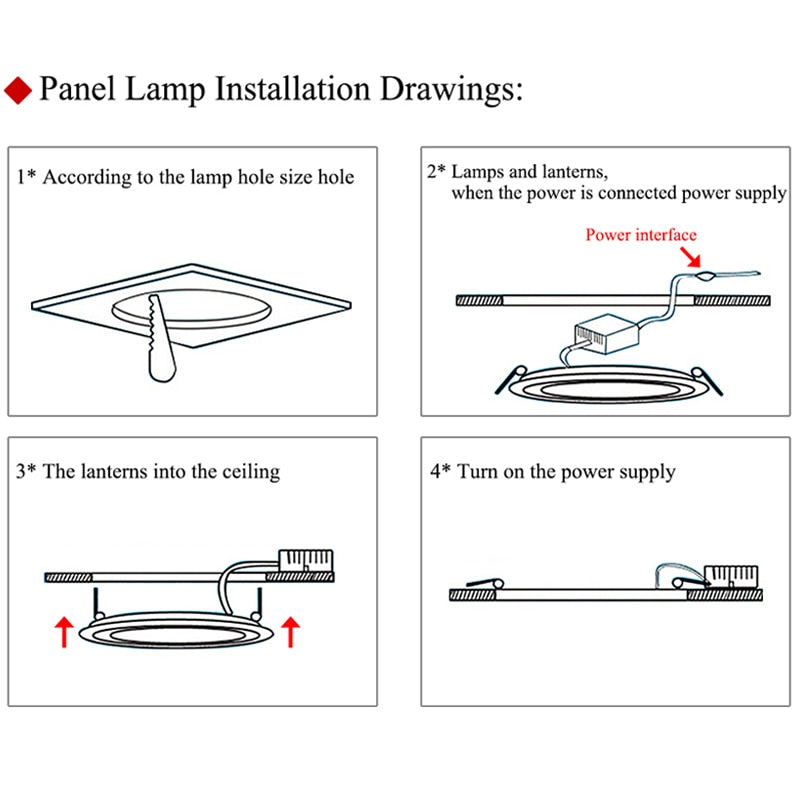 Panel Lamp Installation Drawings:

1* According to the lamp hole size hole

2* Lamps and lanterns, when the power is connected power supply

Power interface

3* The lanterns into the ceiling

4* Turn on the power supply