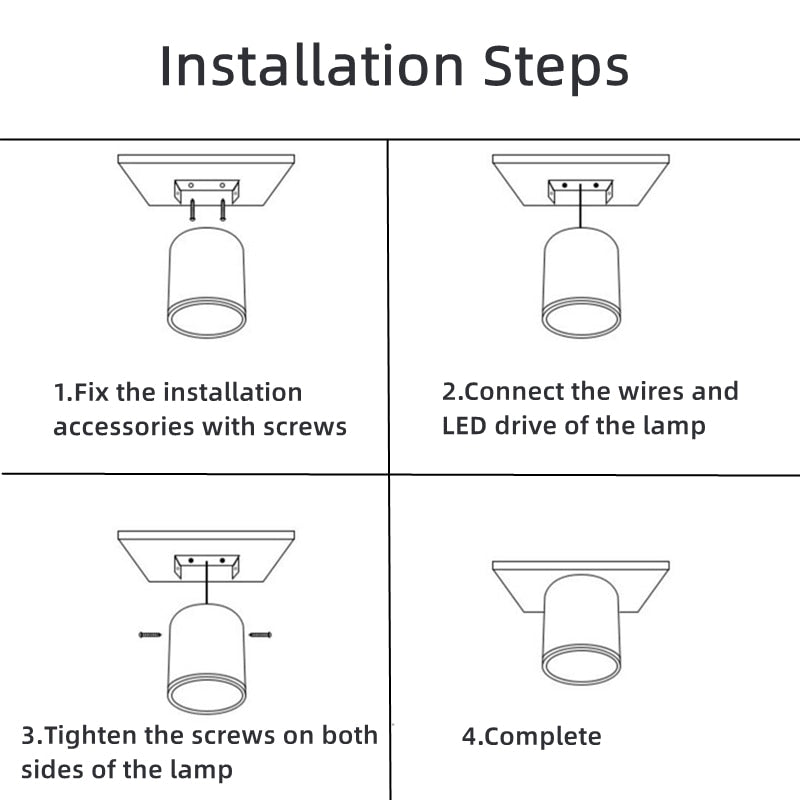 Installation Steps

1.Fix the installation accessories with screws

2.Connect the wires and LED drive of the lamp

3.Tighten the screws on both sides of the lamp

4.Complete