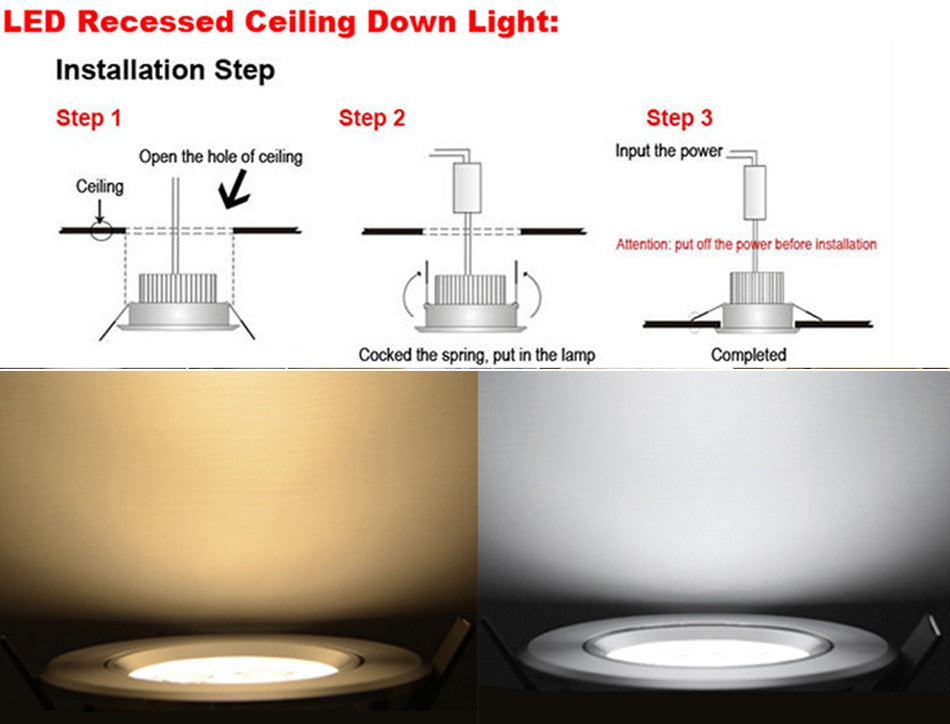 LED Recessed Ceiling Down Light:

Installation Step

Step 1

Open the hole of ceiling

Ceiling

Step 2

Cocked the spring, put in the lamp

Step 3

Input the power

Attention: put off the power before installation

Completed