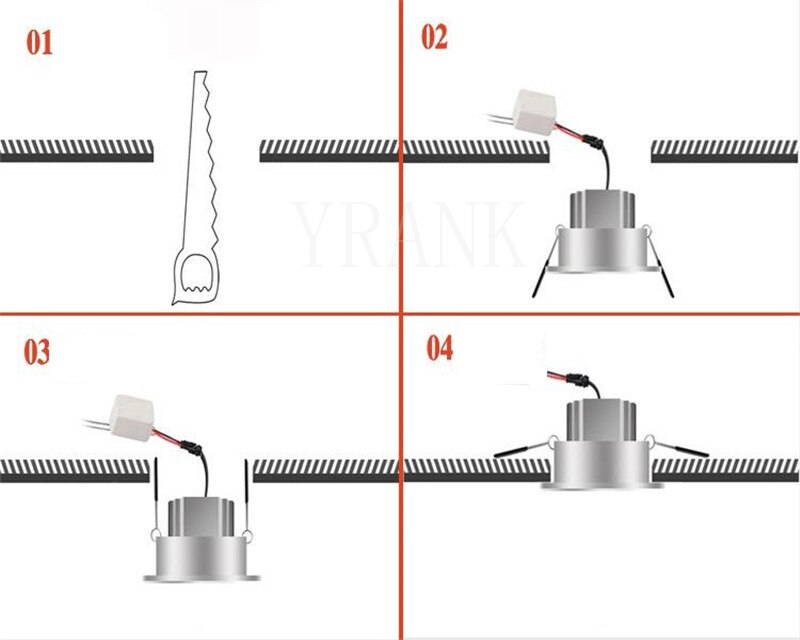 01

02

YRANK

03

04