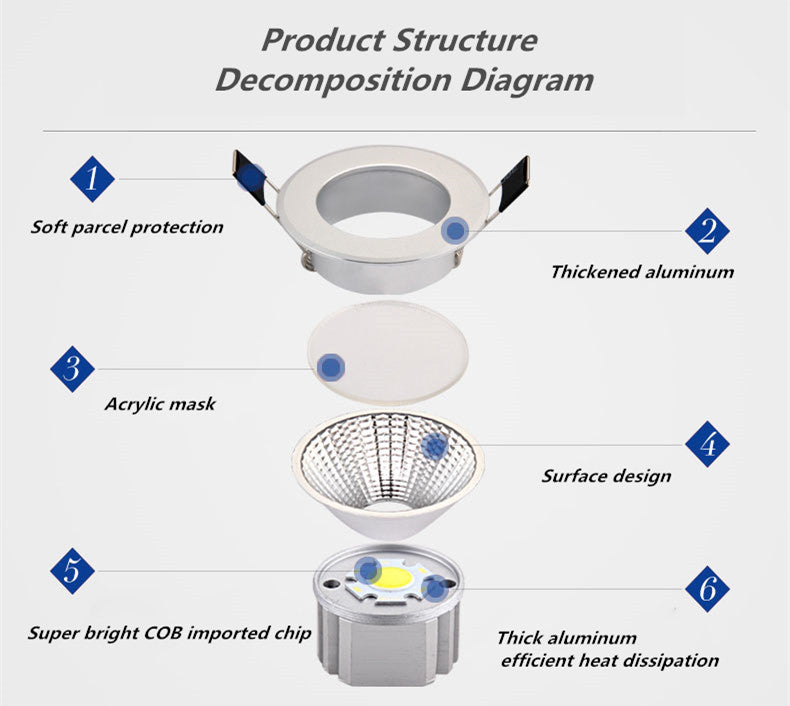 Product Structure
Decomposition Diagram

1
Soft parcel protection

2
Thickened aluminum

3
Acrylic mask

4
Surface design

5
Super bright COB imported chip

6
Thick aluminum
efficient heat dissipation