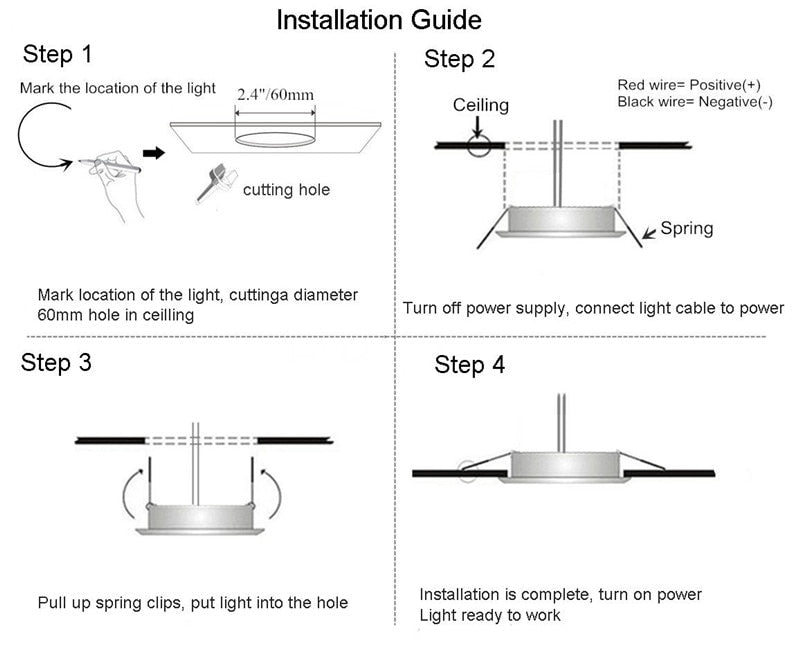 Installation Guide

Step 1

Mark the location of the light

2.4"/60mm

cutting hole

Mark location of the light, cuttinga diameter 60mm hole in ceilling

Step 2

Red wire= Positive(+)
Black wire= Negative(-)

Ceiling

Spring

Turn off power supply, connect light cable to power

Step 3

Pull up spring clips, put light into the hole

Step 4

Installation is complete, turn on power
Light ready to work