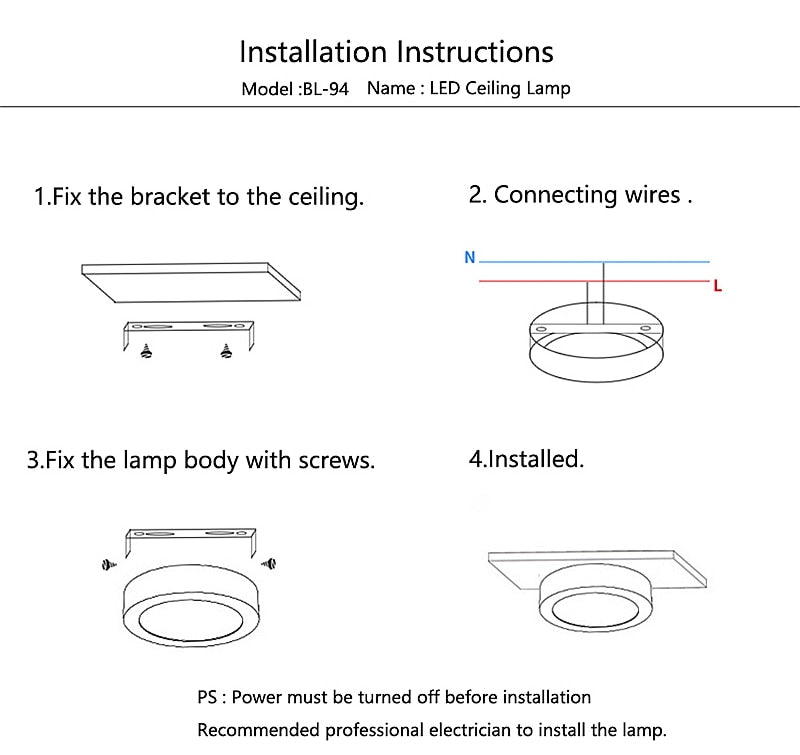 Installation Instructions

Model :BL-94 Name : LED Ceiling Lamp

1.Fix the bracket to the ceiling.

2. Connecting wires .

N

L

3.Fix the lamp body with screws.

4.Installed.

PS : Power must be turned off before installation

Recommended professional electrician to install the lamp.