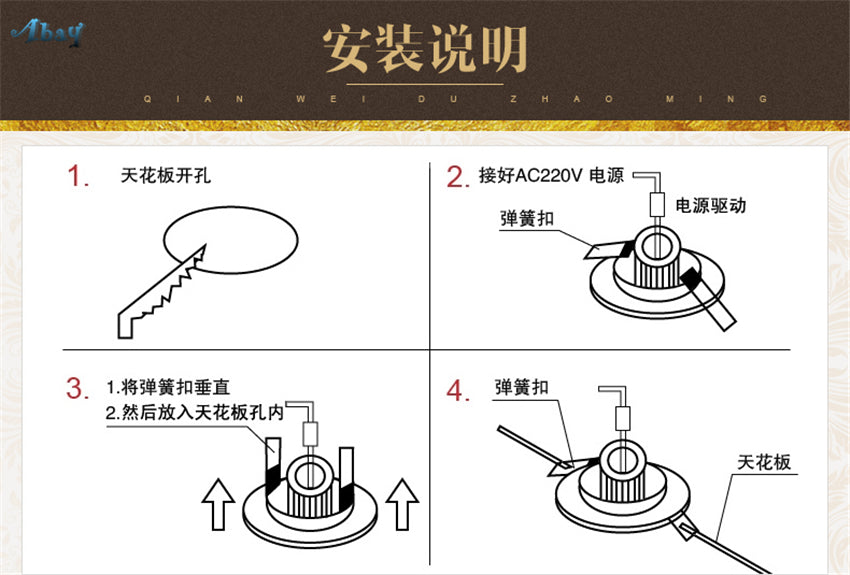 Abay

安装说明

QIAN WEI DU ZHAO MING

1. 天花板开孔

2. 接好AC220V 电源

电源驱动

弹簧扣

3. 1.将弹簧扣垂直
2.然后放入天花板孔内

4. 弹簧扣

天花板