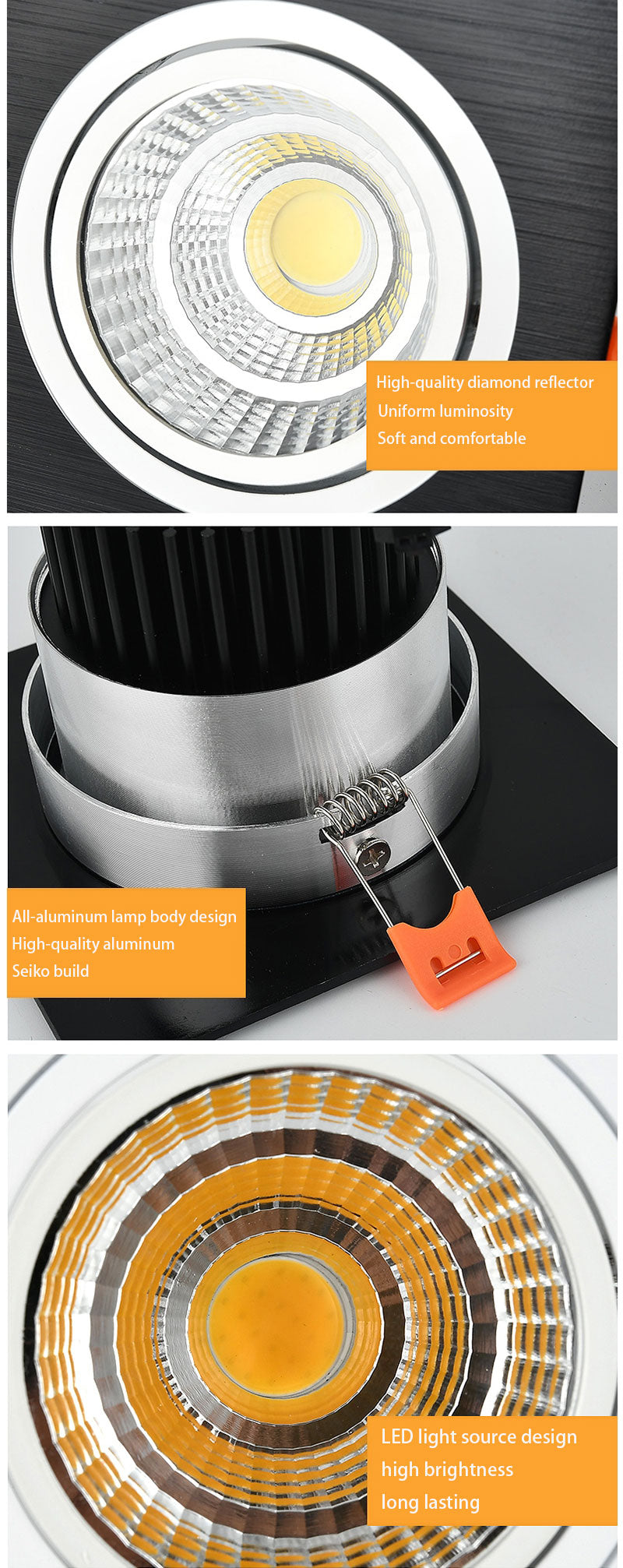 High-quality diamond reflector
Uniform luminosity
Soft and comfortable

All-aluminum lamp body design
High-quality aluminum
Seiko build

LED light source design
high brightness
long lasting