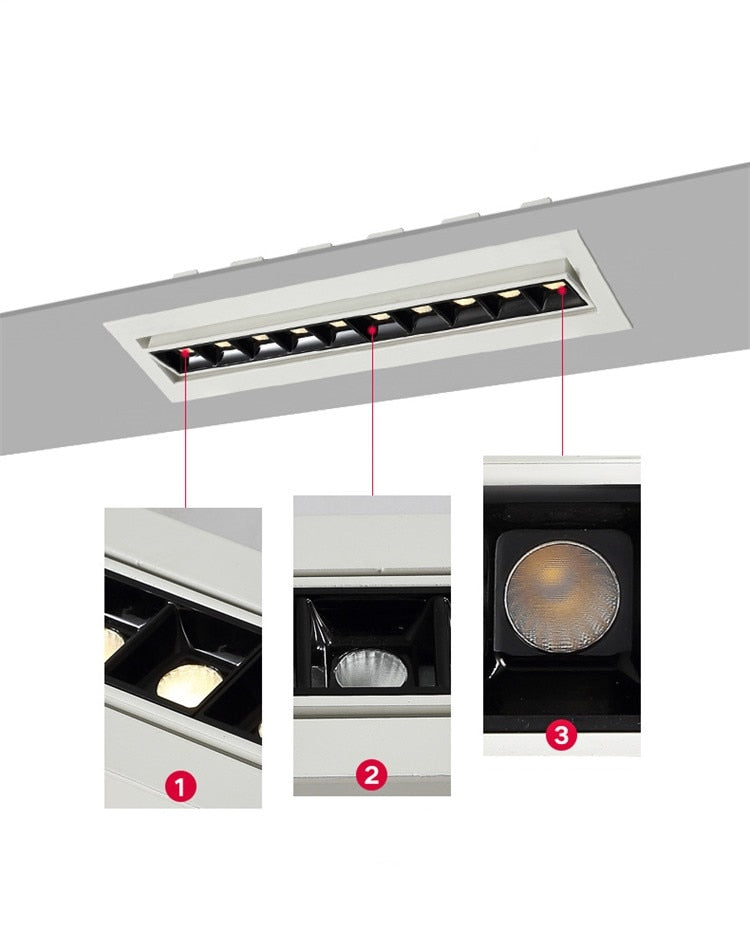 1

2

3