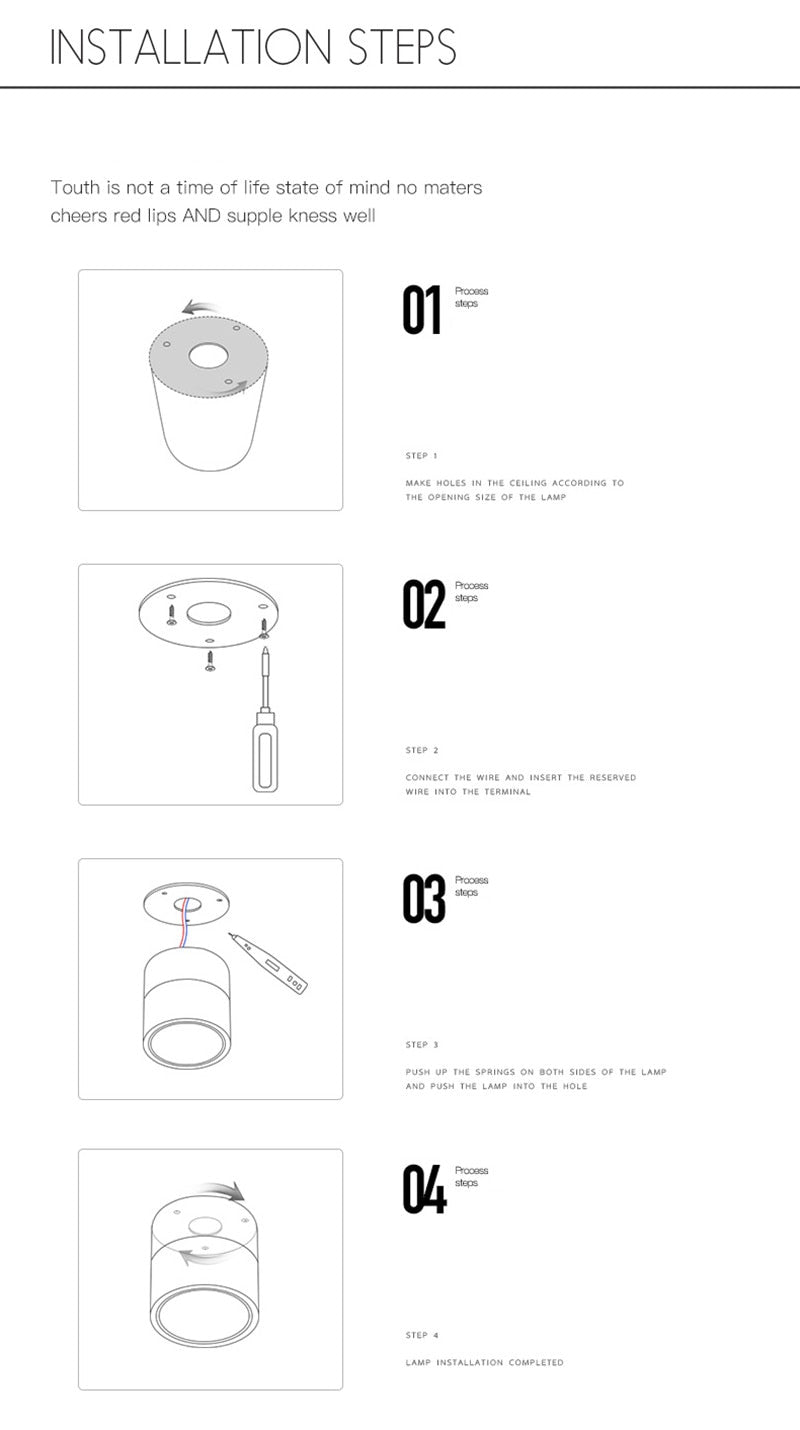 INSTALLATION STEPS

Touth is not a time of life state of mind no maters cheers red lips AND supple kness well

01 Process steps

STEP 1

MAKE HOLES IN THE CEILING ACCORDING TO THE OPENING SIZE OF THE LAMP

02 Process steps

STEP 2

CONNECT THE WIRE AND INSERT THE RESERVED WIRE INTO THE TERMINAL

03 Process steps

STEP 3

PUSH UP THE SPRINGS ON BOTH SIDES OF THE LAMP AND PUSH THE LAMP INTO THE HOLE

04 Process steps

STEP 4

LAMP INSTALLATION COMPLETED