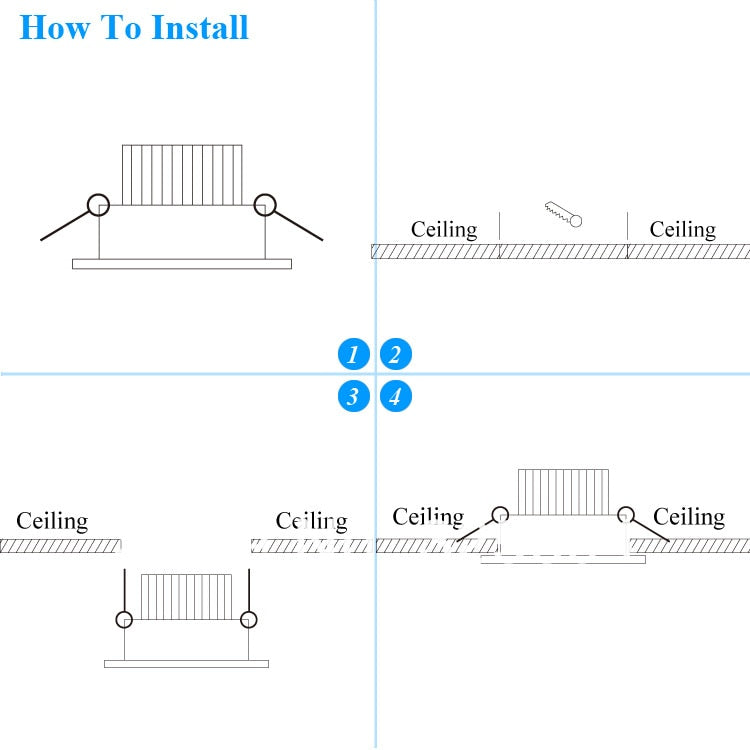 How To Install

Ceiling

Ceiling

1

2

3

4

Ceiling

Ceiling

Ceiling

Ceiling