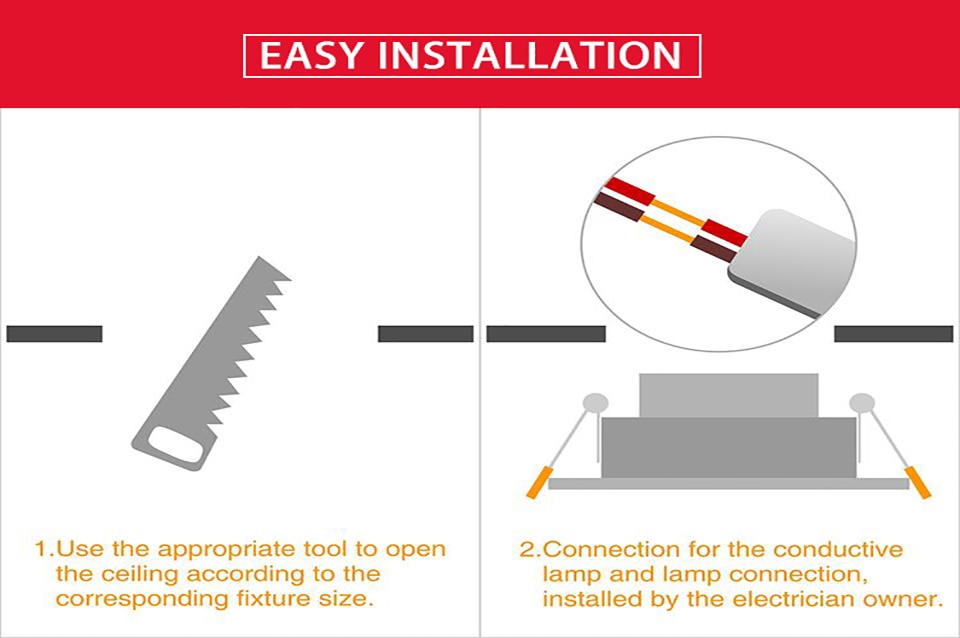 EASY INSTALLATION

1.Use the appropriate tool to open the ceiling according to the corresponding fixture size.

2.Connection for the conductive lamp and lamp connection, installed by the electrician owner.