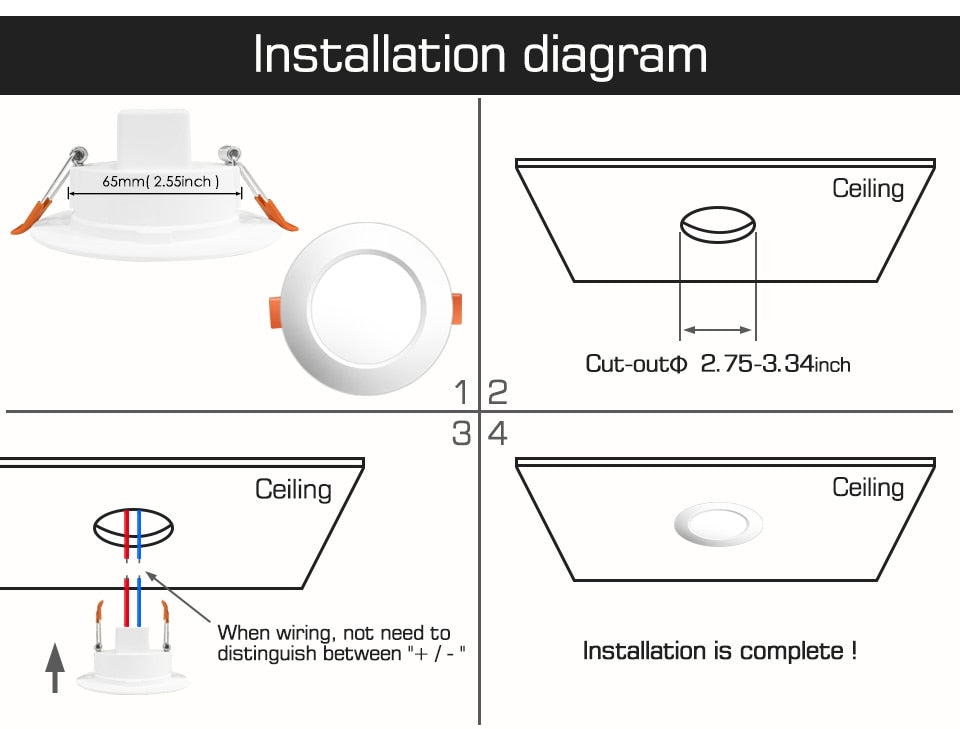 Installation diagram

65mm( 2.55inch )

1

Ceiling

Cut-outΦ 2.75-3.34inch

2

3

Ceiling

When wiring, not need to distinguish between "+ / - "

4

Ceiling

Installation is complete !