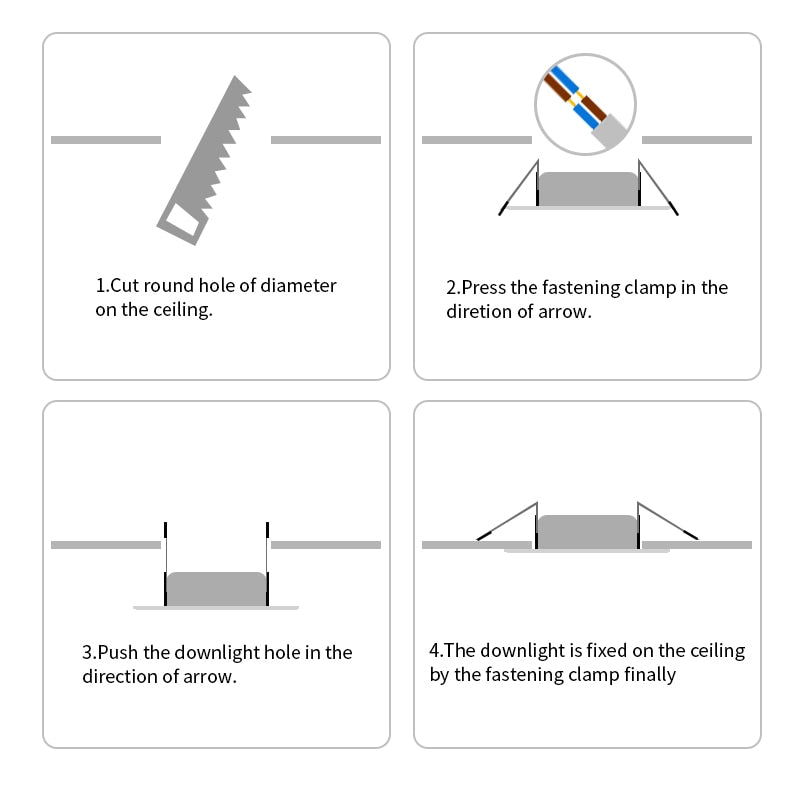 1.Cut round hole of diameter on the ceiling.

2.Press the fastening clamp in the diretion of arrow.

3.Push the downlight hole in the direction of arrow.

4.The downlight is fixed on the ceiling by the fastening clamp finally