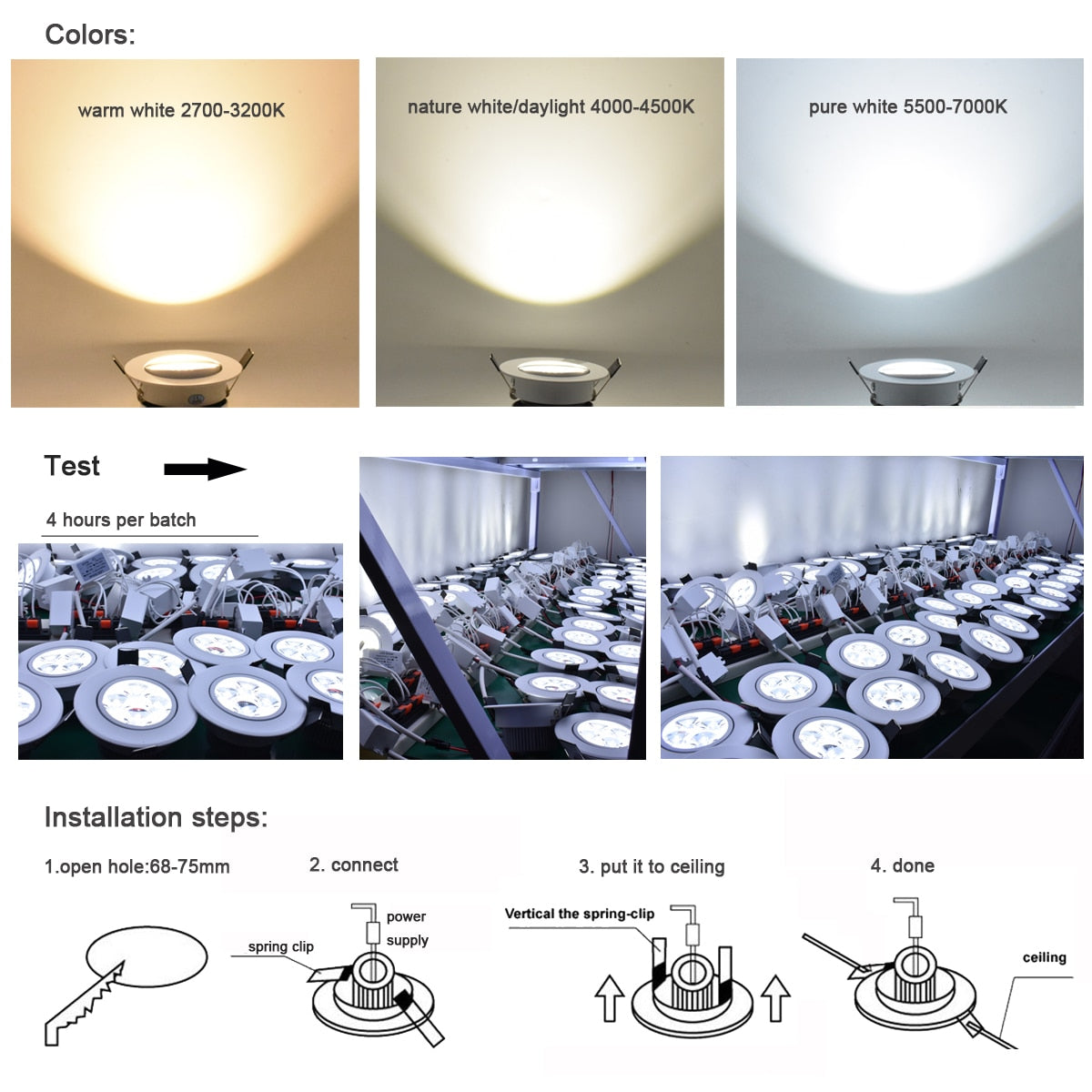 Colors:

warm white 2700-3200K

nature white/daylight 4000-4500K

pure white 5500-7000K

Test

4 hours per batch

Installation steps:

1.open hole:68-75mm

2. connect

spring clip

power supply

3. put it to ceiling

Vertical the spring-clip

4. done

ceiling