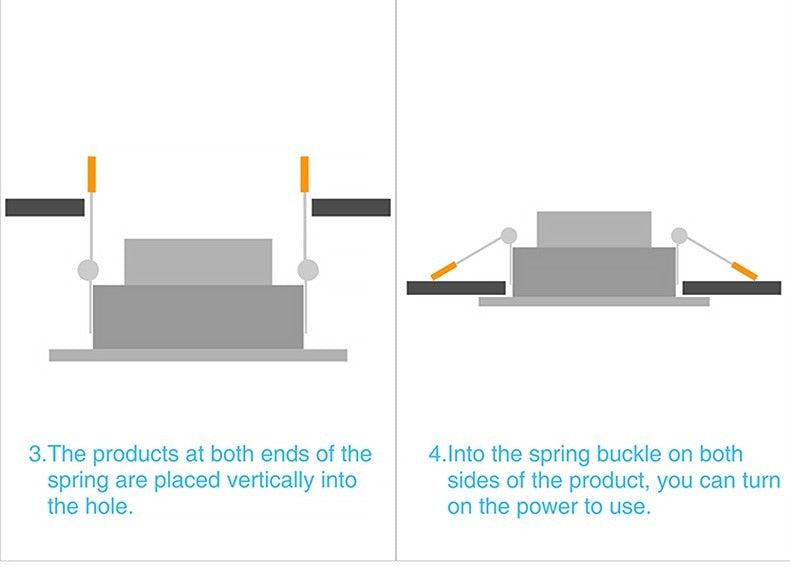 3.The products at both ends of the spring are placed vertically into the hole.

4.Into the spring buckle on both sides of the product, you can turn on the power to use.