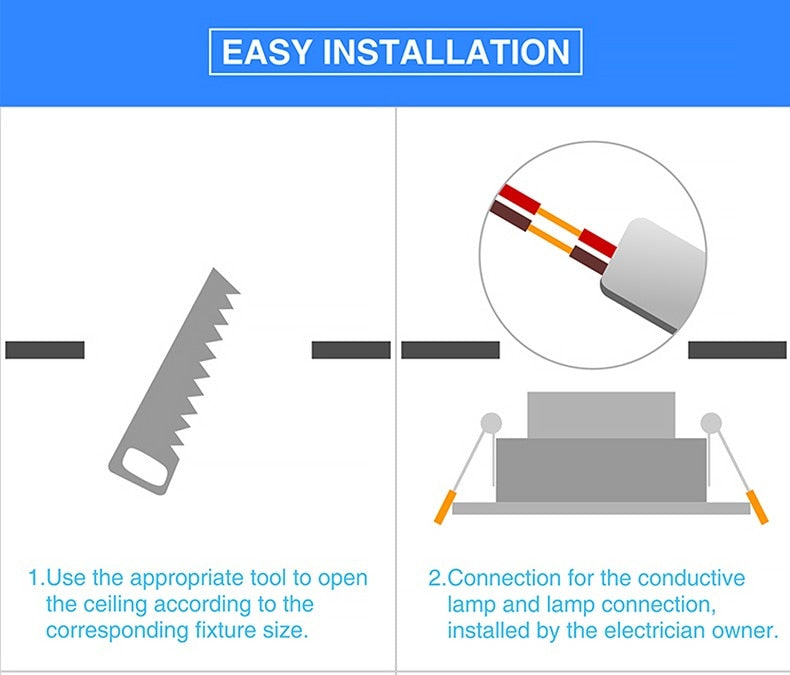 EASY INSTALLATION

1.Use the appropriate tool to open the ceiling according to the corresponding fixture size.

2.Connection for the conductive lamp and lamp connection, installed by the electrician owner.