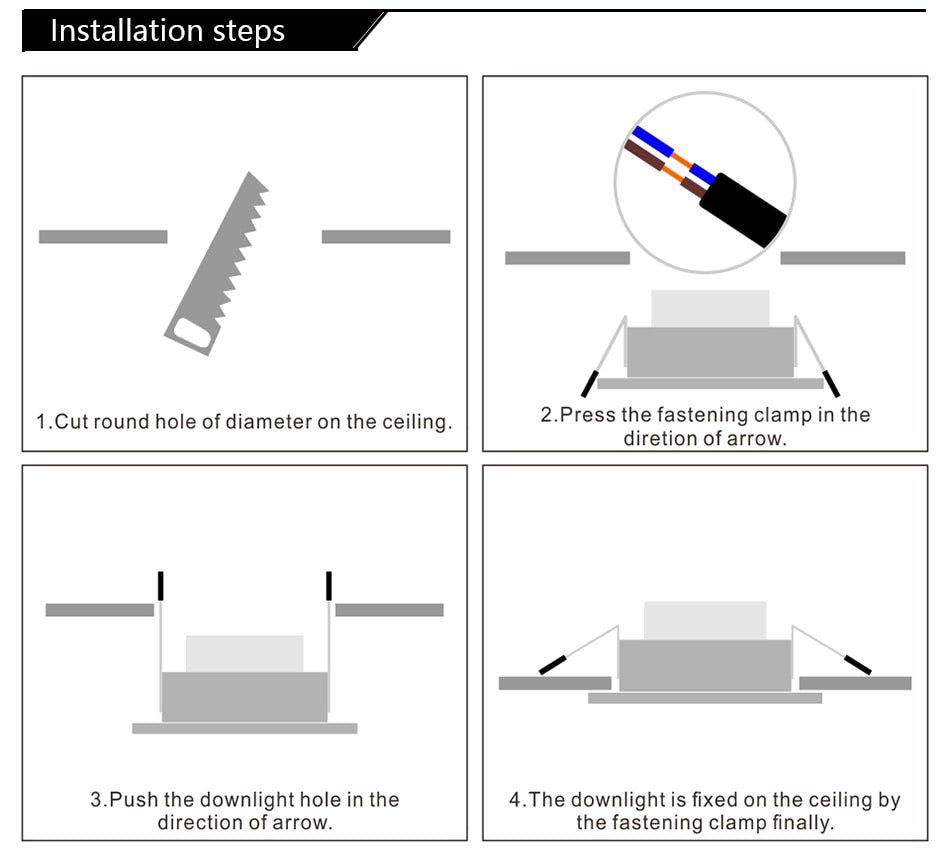 Installation steps

1.Cut round hole of diameter on the ceiling.

2.Press the fastening clamp in the diretion of arrow.

3.Push the downlight hole in the direction of arrow.

4.The downlight is fixed on the ceiling by the fastening clamp finally.