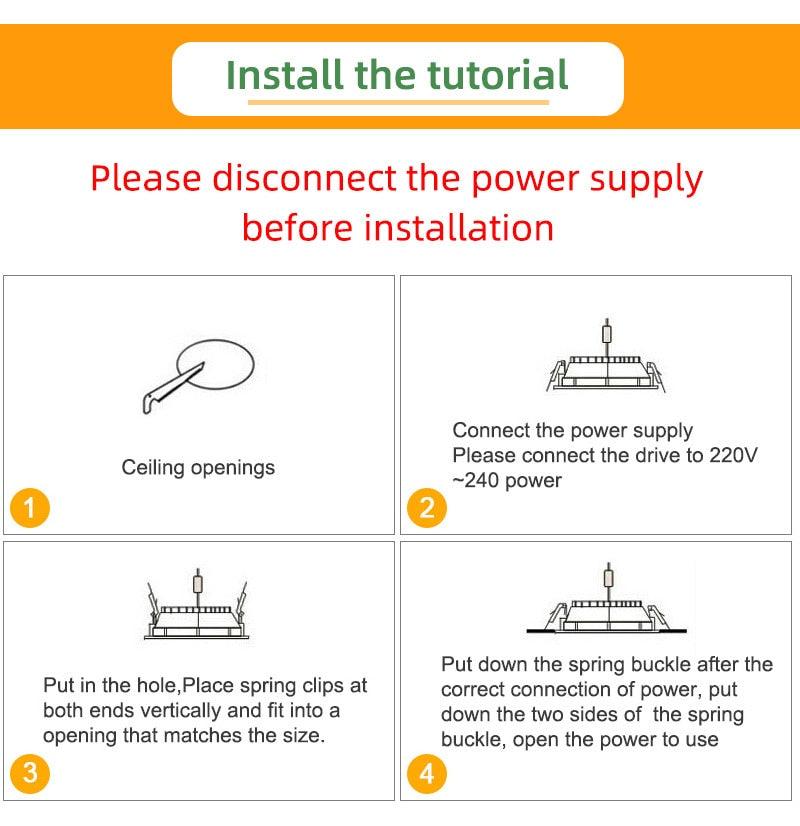 Install the tutorial

Please disconnect the power supply before installation

Ceiling openings

1

Connect the power supply
Please connect the drive to 220V ~240 power

2

Put in the hole,Place spring clips at both ends vertically and fit into a opening that matches the size.

3

Put down the spring buckle after the correct connection of power, put down the two sides of the spring buckle, open the power to use

4