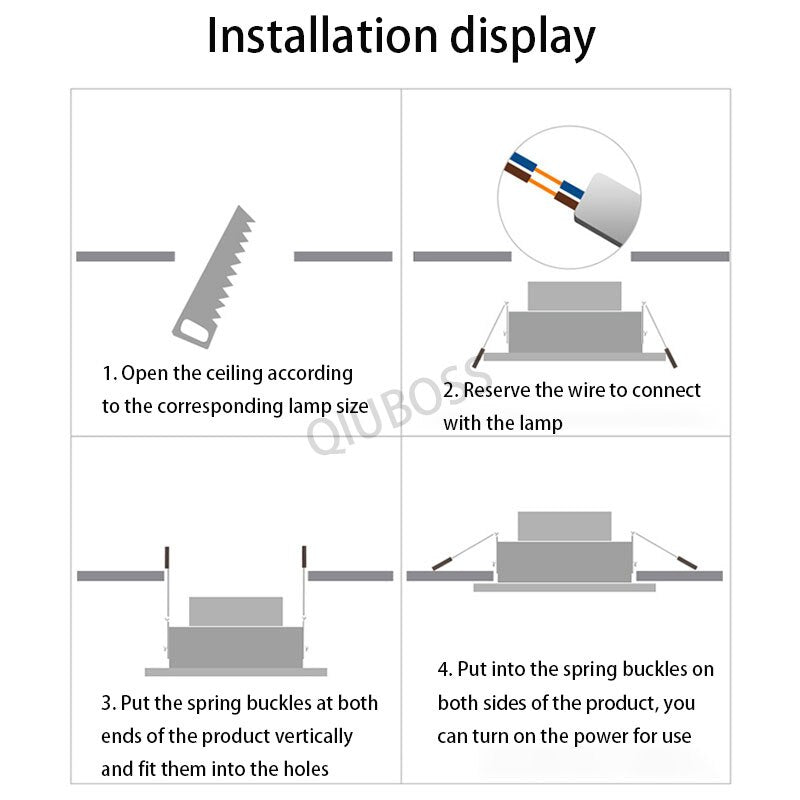 Installation display

1. Open the ceiling according to the corresponding lamp size

2. Reserve the wire to connect with the lamp

QIUBOSS

3. Put the spring buckles at both ends of the product vertically and fit them into the holes

4. Put into the spring buckles on both sides of the product, you can turn on the power for use