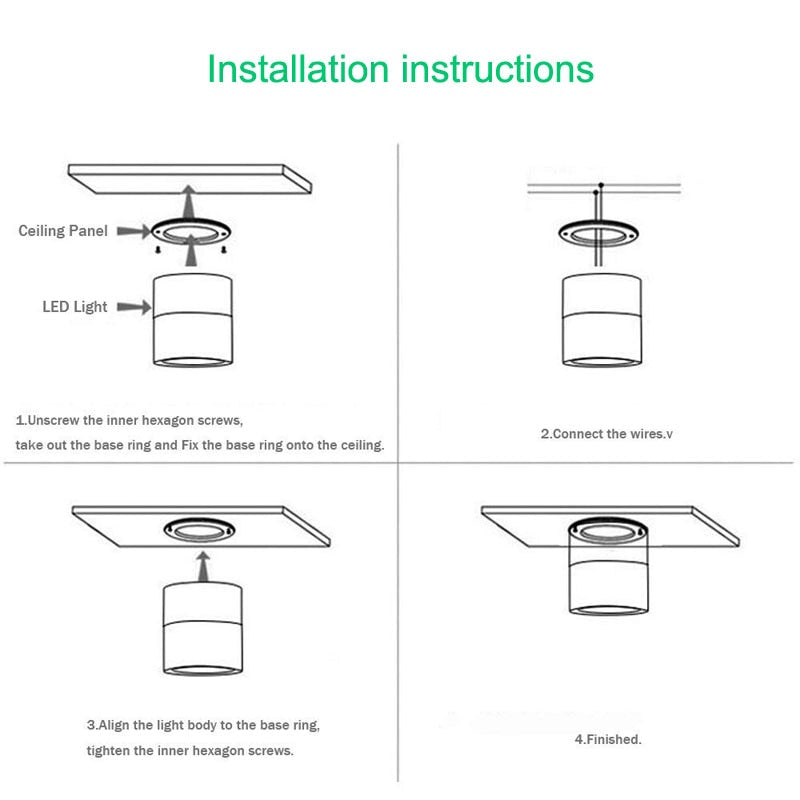 Installation instructions

Ceiling Panel

LED Light

1.Unscrew the inner hexagon screws,
take out the base ring and Fix the base ring onto the ceiling.

2.Connect the wires.v

3.Align the light body to the base ring,
tighten the inner hexagon screws.

4.Finished.