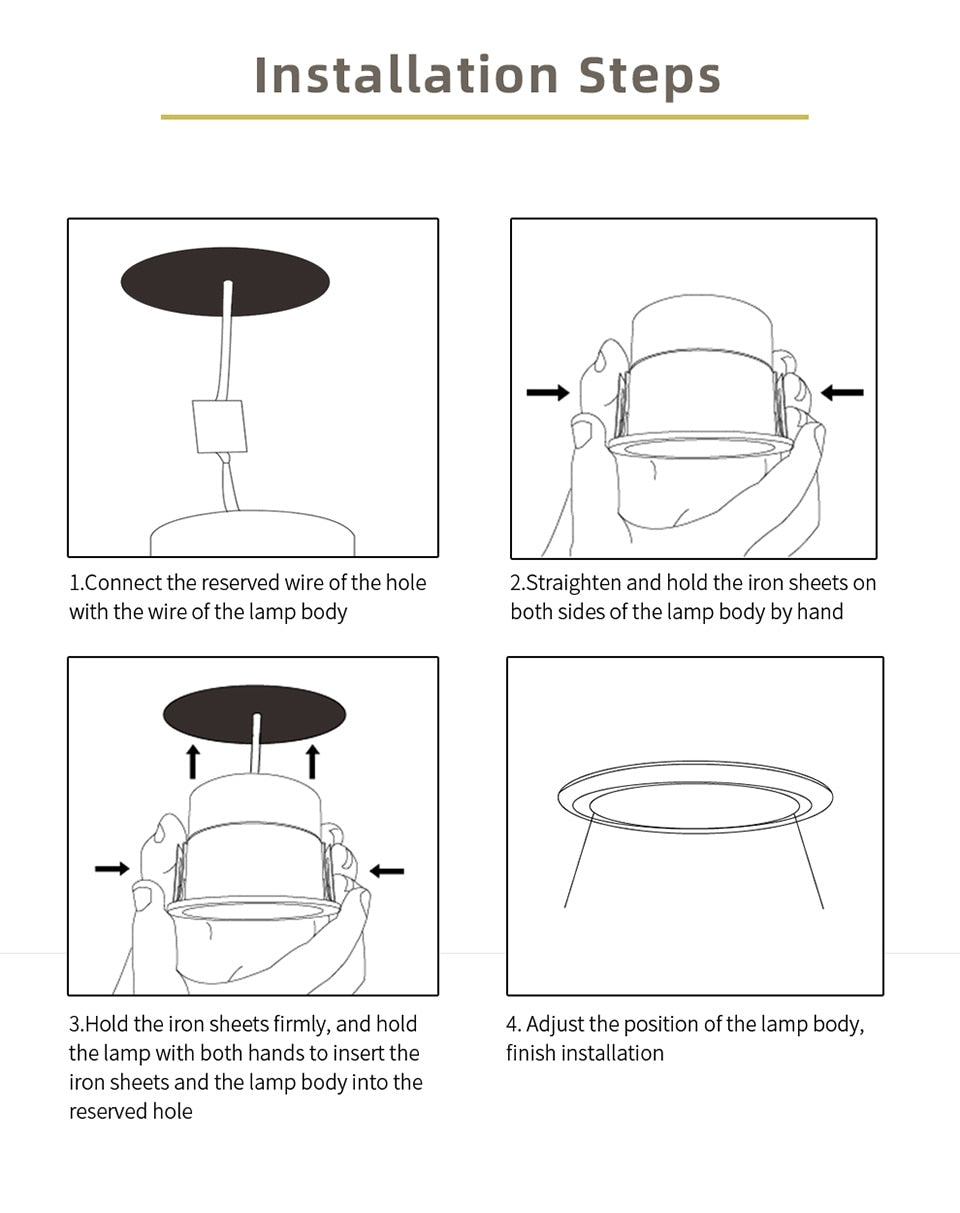 Installation Steps

1.Connect the reserved wire of the hole with the wire of the lamp body

2.Straighten and hold the iron sheets on both sides of the lamp body by hand

3.Hold the iron sheets firmly, and hold the lamp with both hands to insert the iron sheets and the lamp body into the reserved hole

4. Adjust the position of the lamp body, finish installation