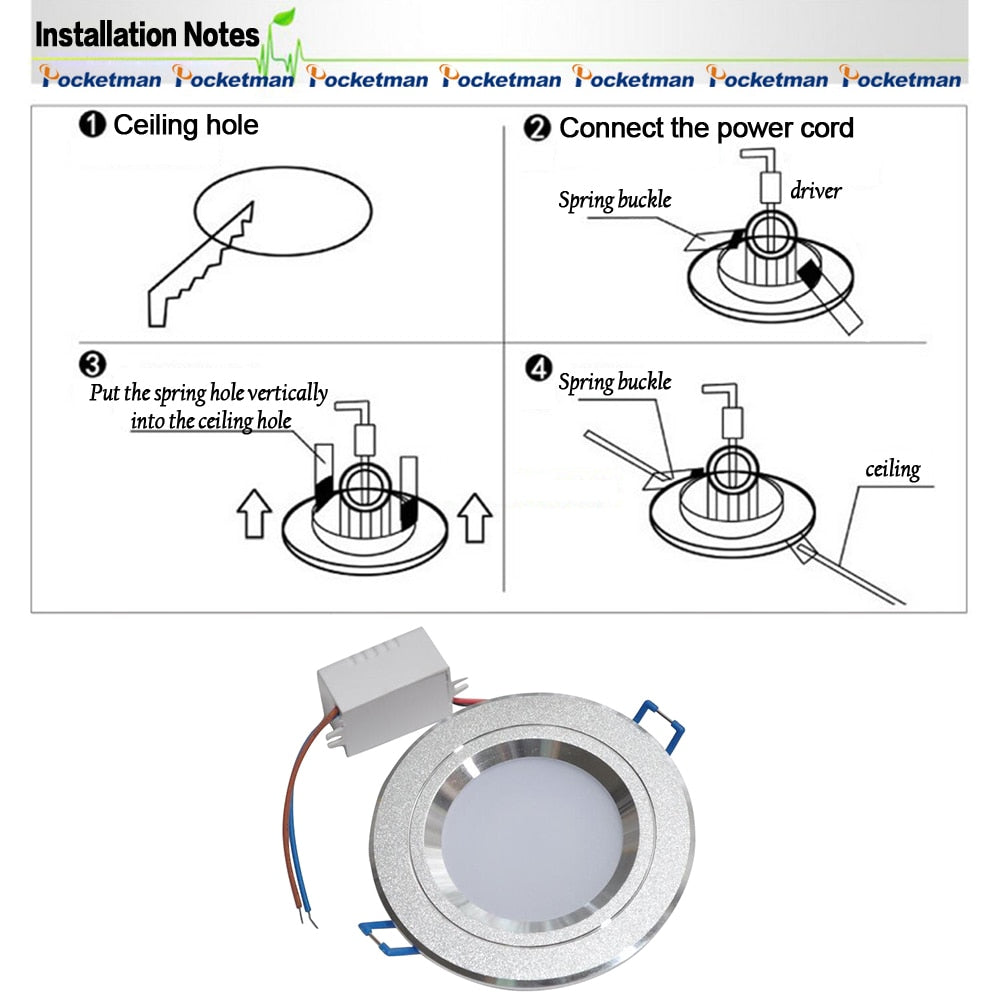 Installation Notes

Pocketman Pocketman Pocketman Pocketman Pocketman Pocketman Pocketman

❶ Ceiling hole

❷ Connect the power cord

Spring buckle

driver

❸

Put the spring hole vertically into the ceiling hole

❹

Spring buckle

ceiling