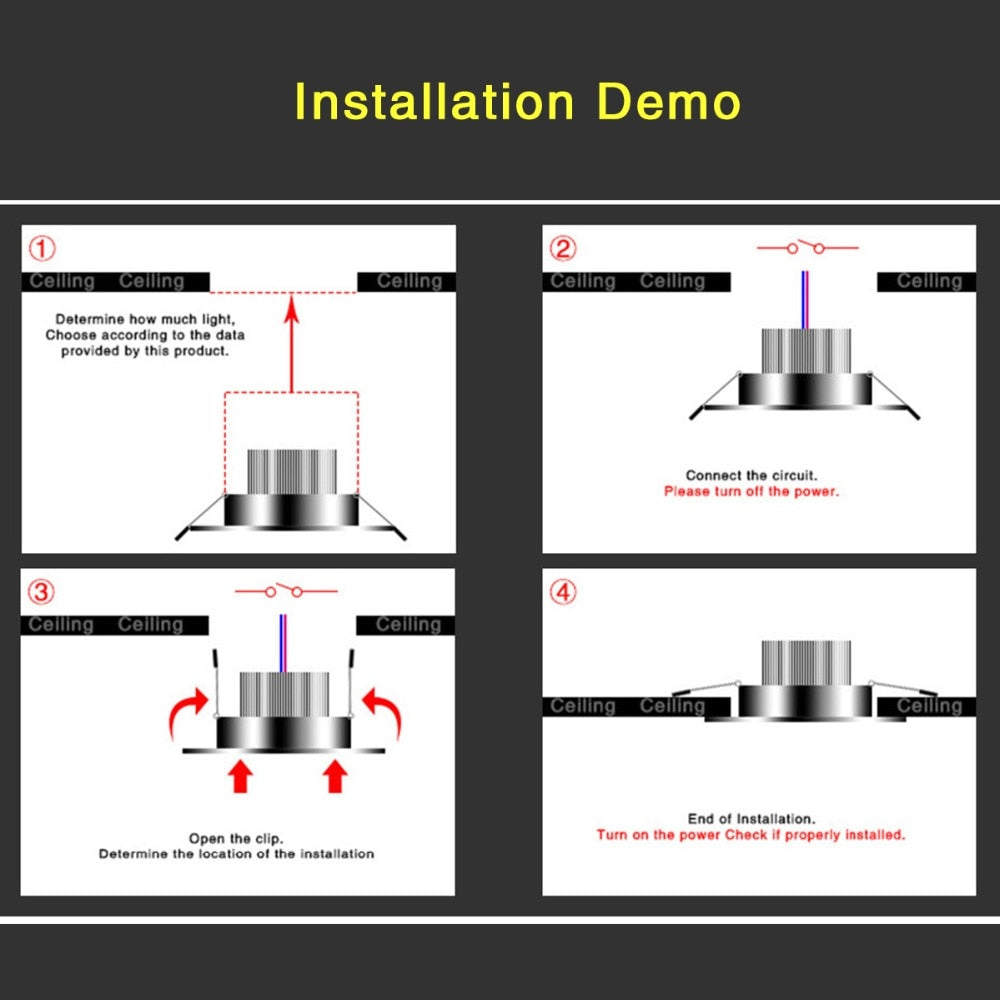 Installation Demo

①

Ceiling Ceiling

Ceiling

Determine how much light,
Choose according to the data
provided by this product.

②

Ceiling Ceiling

Ceiling

Connect the circuit.
Please turn off the power.

③

Ceiling Ceiling

Ceiling

Open the clip.
Determine the location of the installation

④

Ceiling Ceiling

Ceiling

End of Installation.
Turn on the power Check if properly installed.