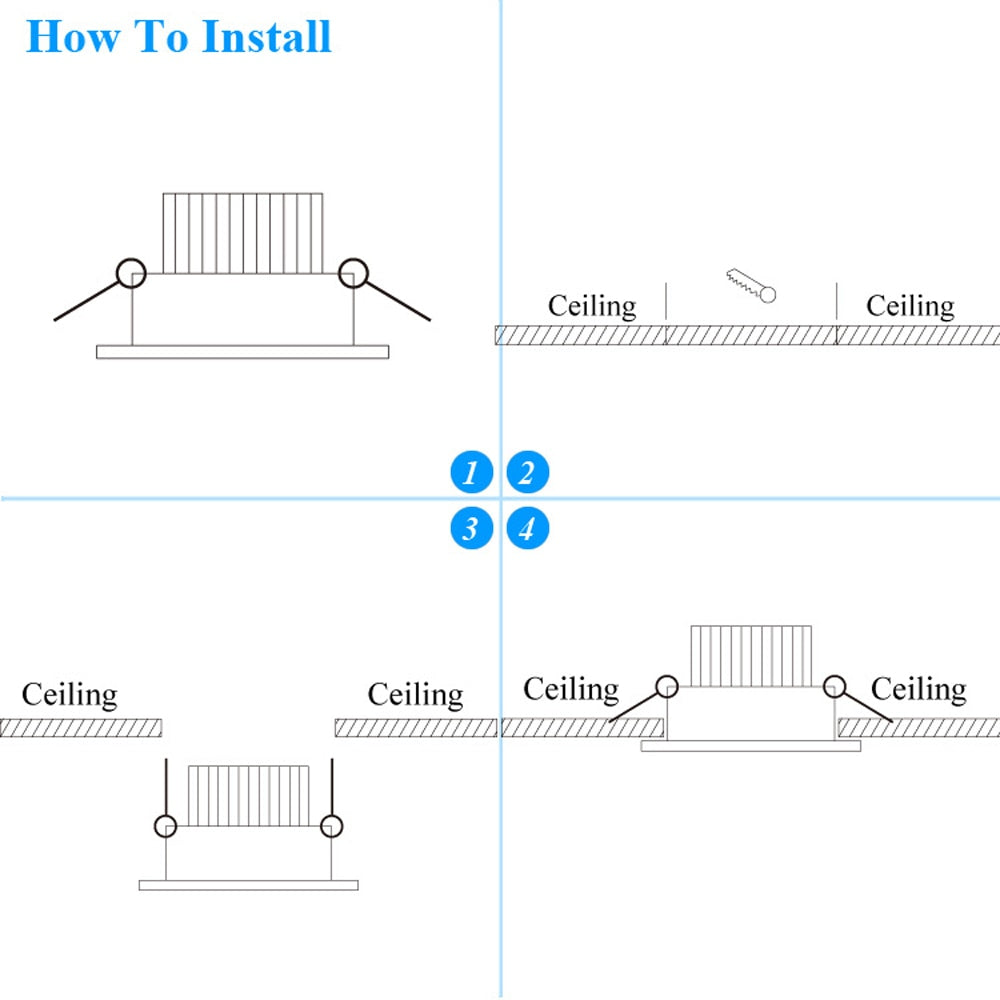 How To Install

Ceiling

Ceiling

1

2

3

4

Ceiling

Ceiling

Ceiling

Ceiling