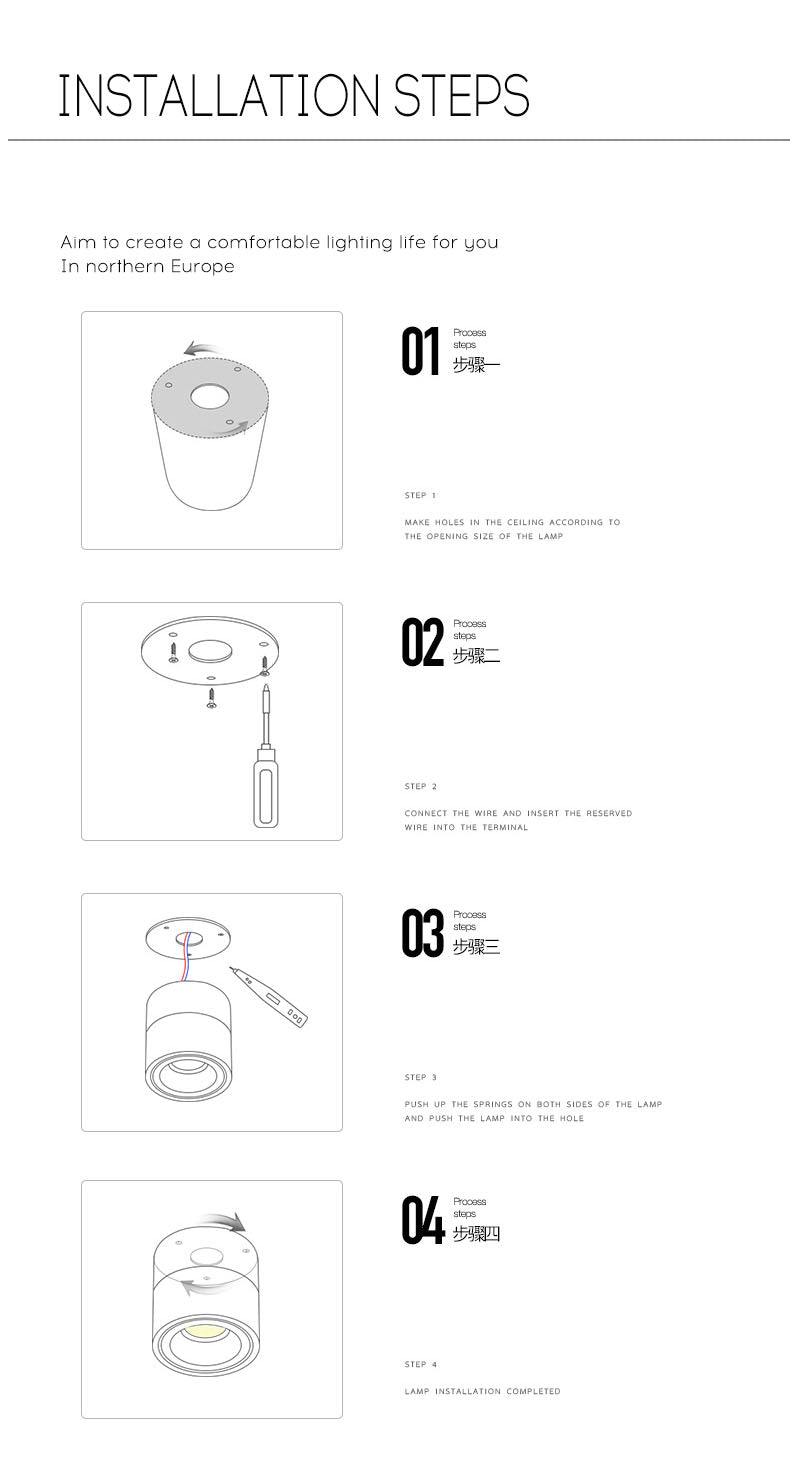 INSTALLATION STEPS

Aim to create a comfortable lighting life for you
In northern Europe

01 Process steps 步骤一

STEP 1

MAKE HOLES IN THE CEILING ACCORDING TO THE OPENING SIZE OF THE LAMP

02 Process steps 步骤二

STEP 2

CONNECT THE WIRE AND INSERT THE RESERVED WIRE INTO THE TERMINAL

03 Process steps 步骤三

STEP 3

PUSH UP THE SPRINGS ON BOTH SIDES OF THE LAMP AND PUSH THE LAMP INTO THE HOLE

04 Process steps 步骤四

STEP 4

LAMP INSTALLATION COMPLETED