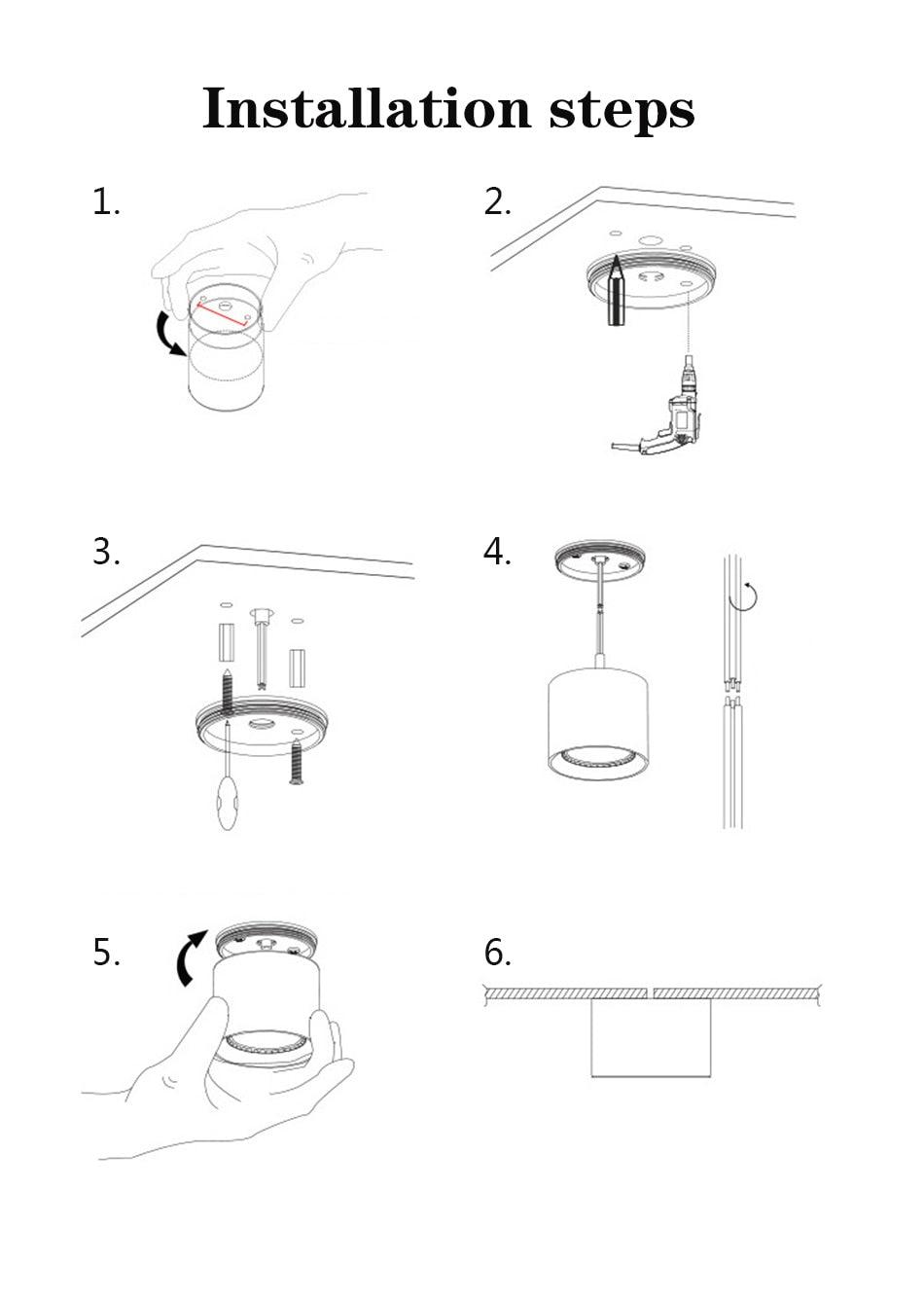 Installation steps

1.

2.

3.

4.

5.

6.