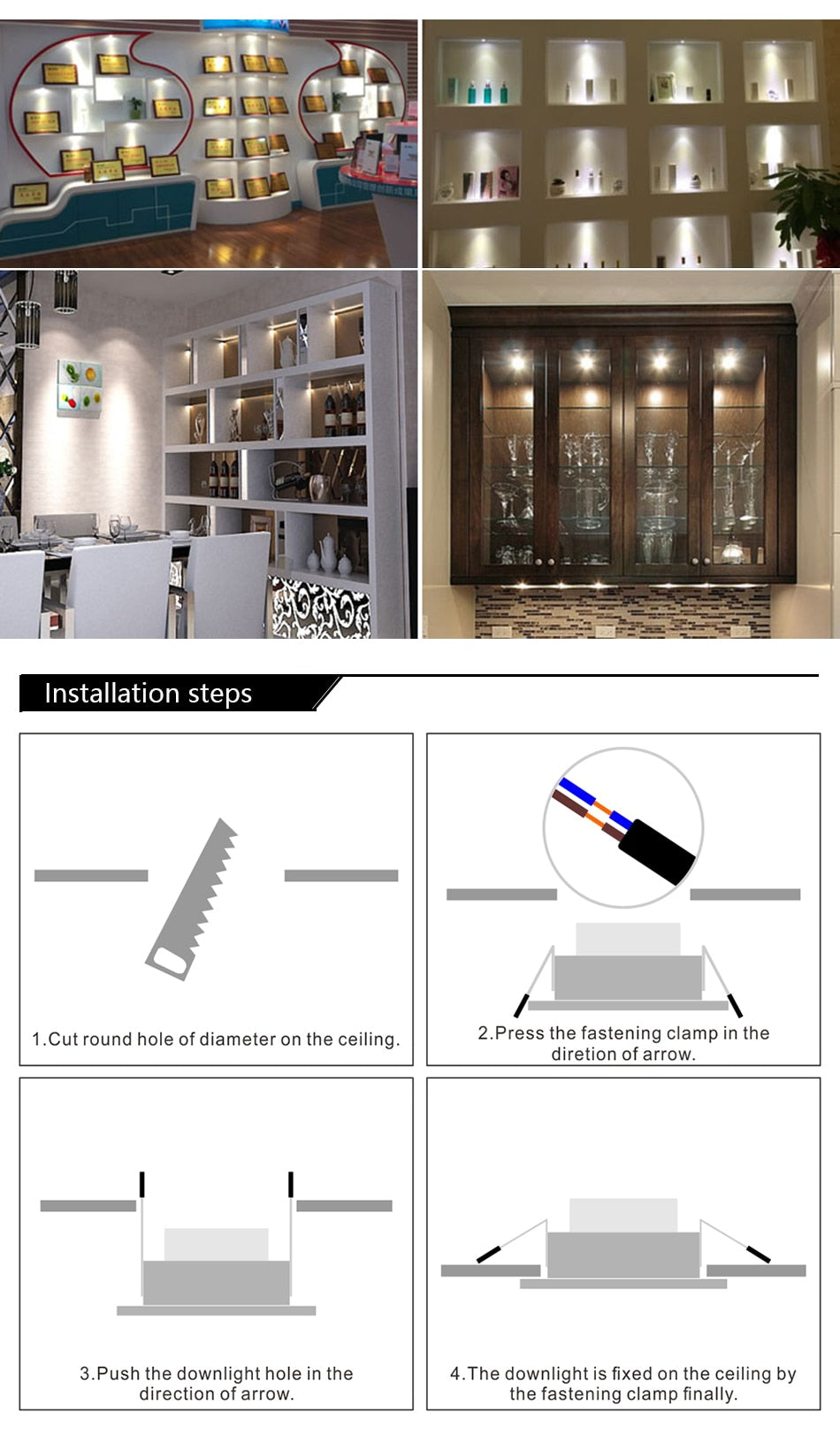 Installation steps

1.Cut round hole of diameter on the ceiling.

2.Press the fastening clamp in the diretion of arrow.

3.Push the downlight hole in the direction of arrow.

4.The downlight is fixed on the ceiling by the fastening clamp finally.