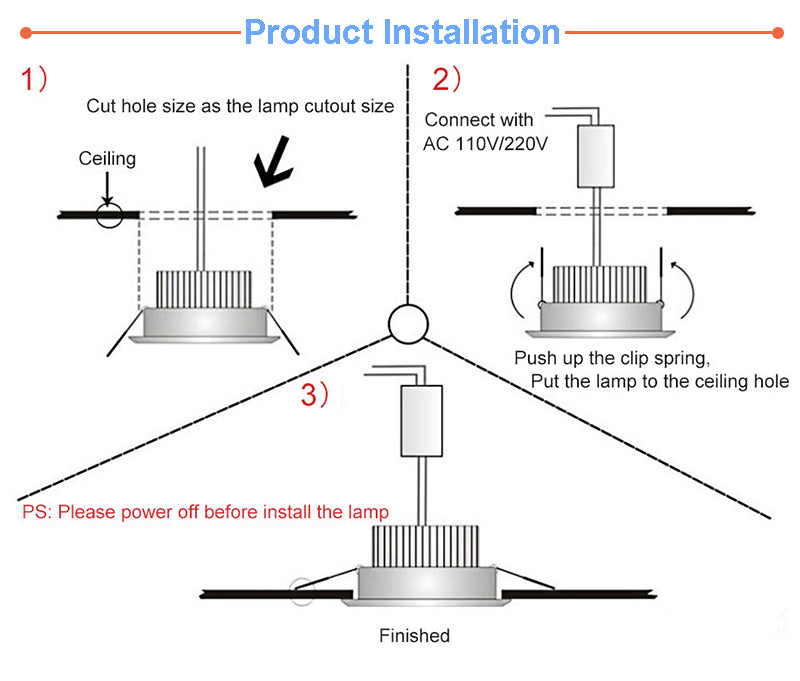 Product Installation

1)

Cut hole size as the lamp cutout size

Ceiling

2)

Connect with
AC 110V/220V

Push up the clip spring,
Put the lamp to the ceiling hole

3)

PS: Please power off before install the lamp

Finished