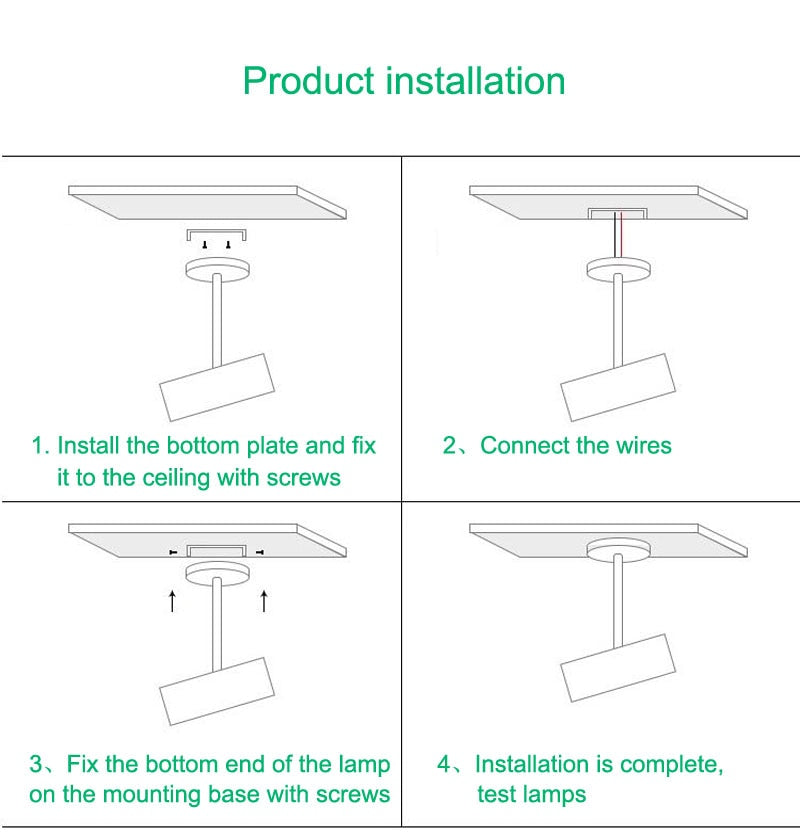 Product installation

1. Install the bottom plate and fix it to the ceiling with screws

2、Connect the wires

3、Fix the bottom end of the lamp on the mounting base with screws

4、Installation is complete, test lamps